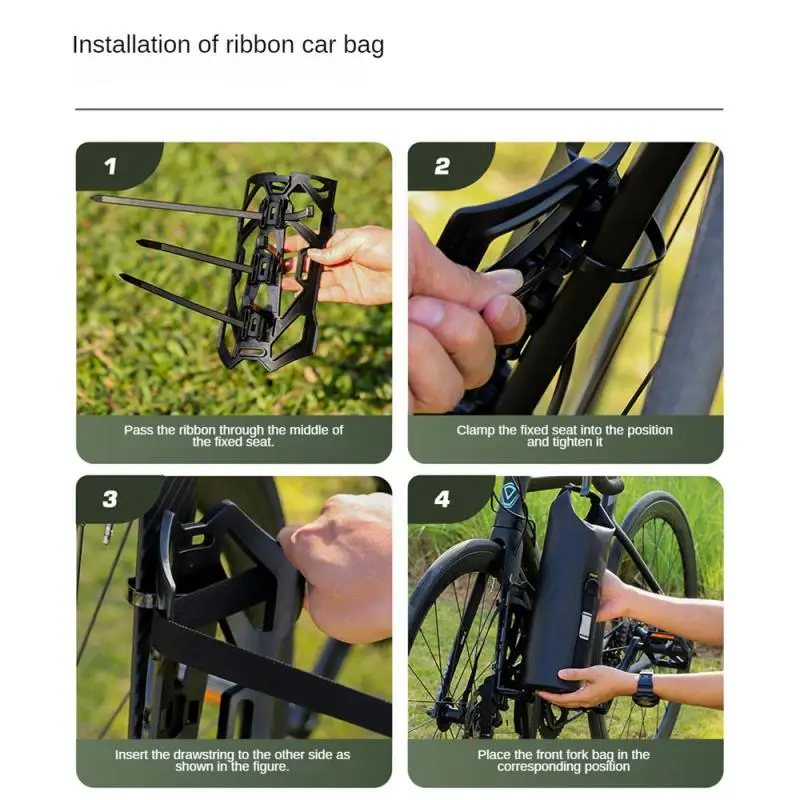 Installation of ribbon car bag

1

Pass the ribbon through the middle of the fixed seat.

2

Clamp the fixed seat into the position and tighten it

3

Insert the drawstring to the other side as shown in the figure.

4

Place the front fork bag in the corresponding position