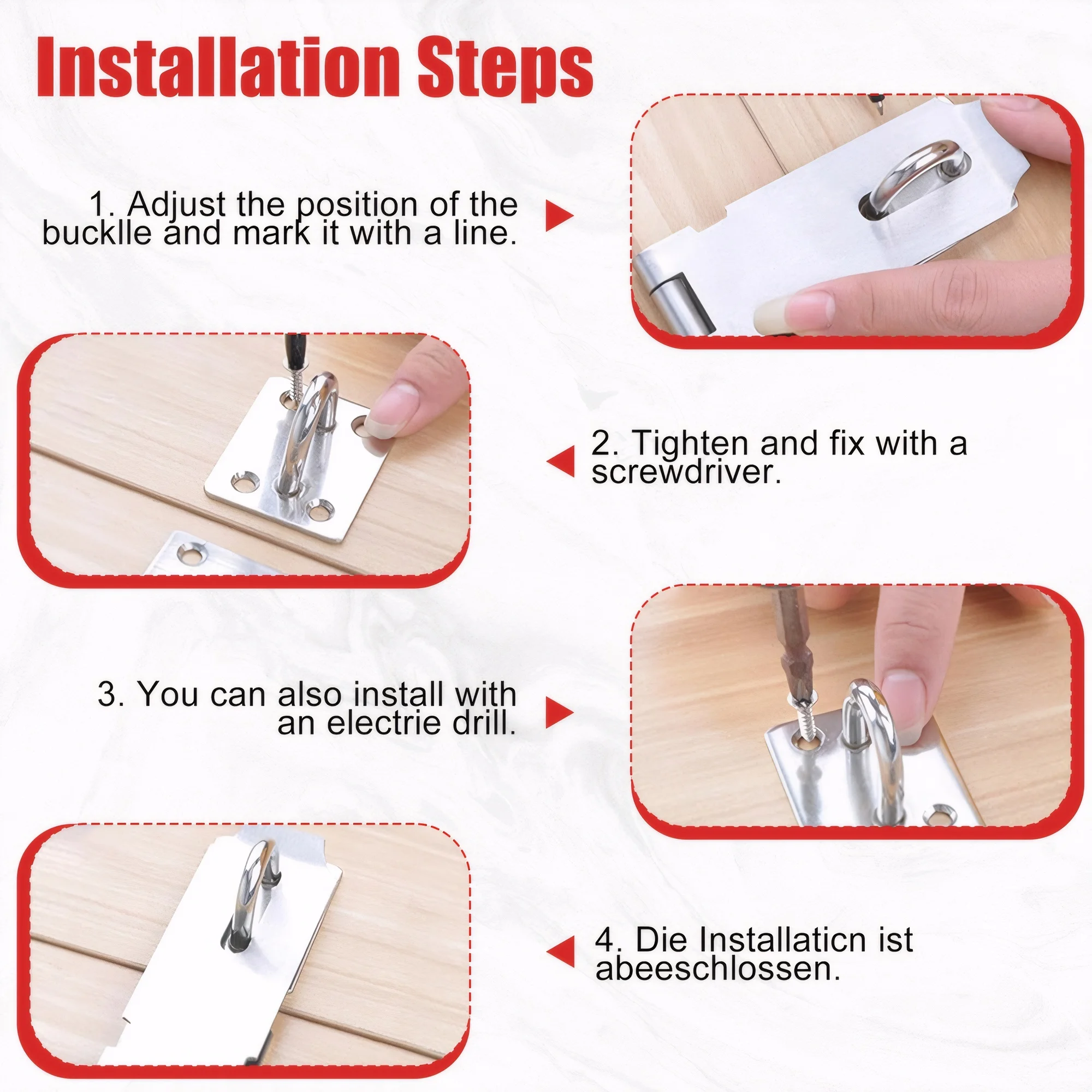 Installation Steps

1. Adjust the position of the bucklle and mark it with a line.

2. Tighten and fix with a screwdriver.

3. You can also install with an electrie drill.

4. Die Installaticn ist abeeschlossen.