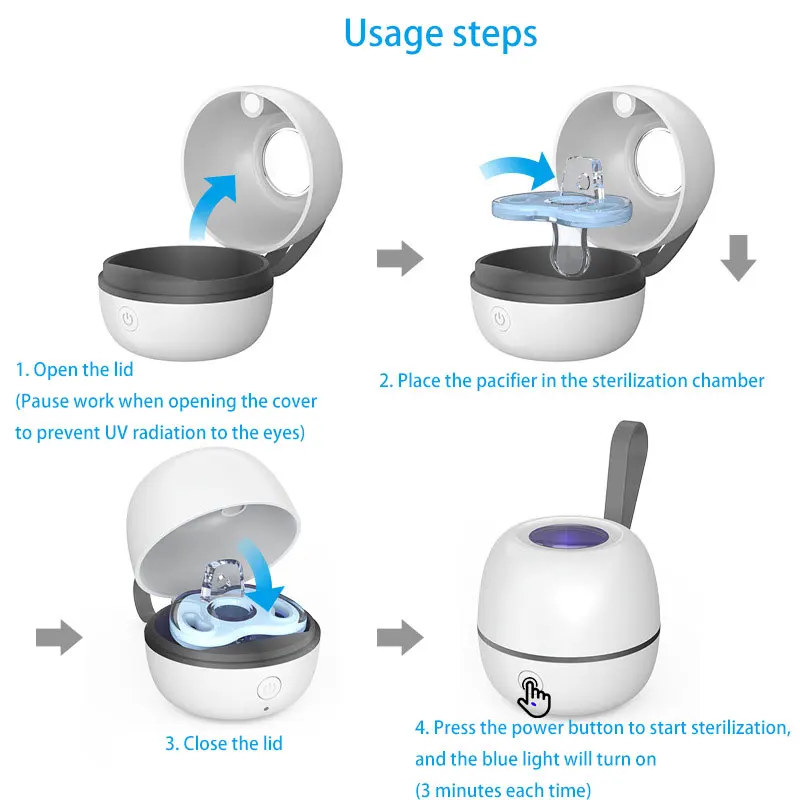 Usage steps

1. Open the lid
(Pause work when opening the cover to prevent UV radiation to the eyes)

2. Place the pacifier in the sterilization chamber

3. Close the lid

4. Press the power button to start sterilization, and the blue light will turn on
(3 minutes each time)