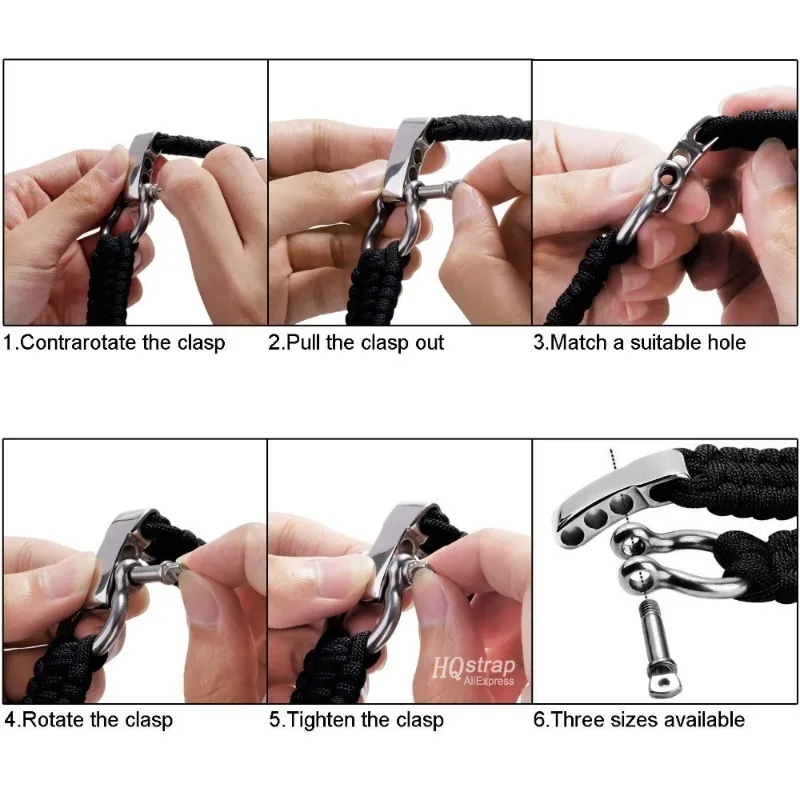 1.Contrarotate the clasp

2.Pull the clasp out

3.Match a suitable hole

4.Rotate the clasp

5.Tighten the clasp

HQstrap
AliExpress

6.Three sizes available