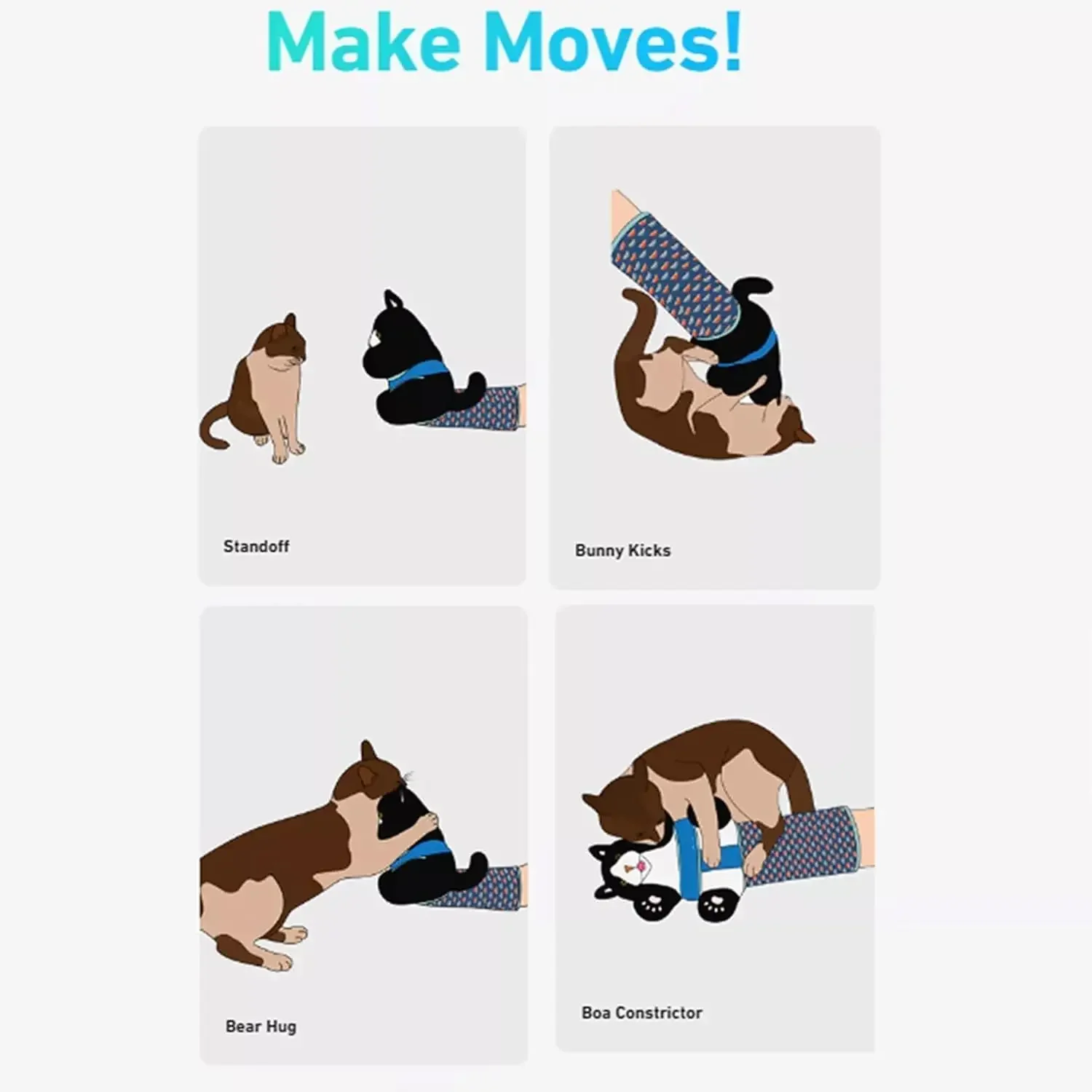 Make Moves!

Standoff

Bunny Kicks

Bear Hug

Boa Constrictor