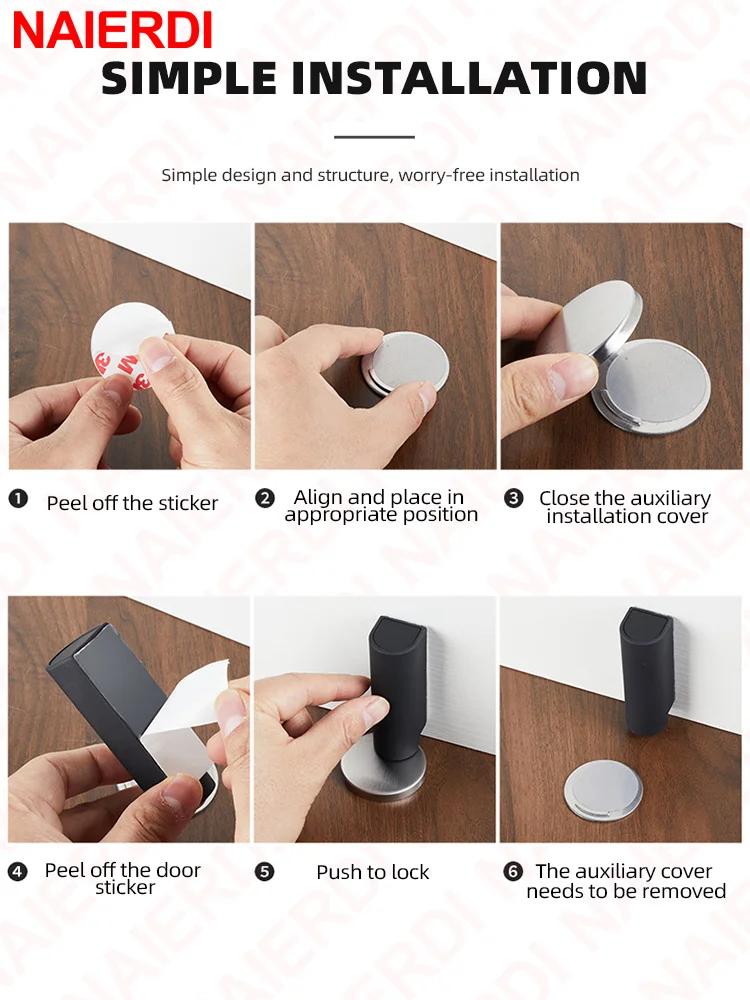 NAIERDI
SIMPLE INSTALLATION

Simple design and structure, worry-free installation

❶ Peel off the sticker
❷ Align and place in appropriate position
❸ Close the auxiliary installation cover

❹ Peel off the door sticker
❺ Push to lock
❻ The auxiliary cover needs to be removed