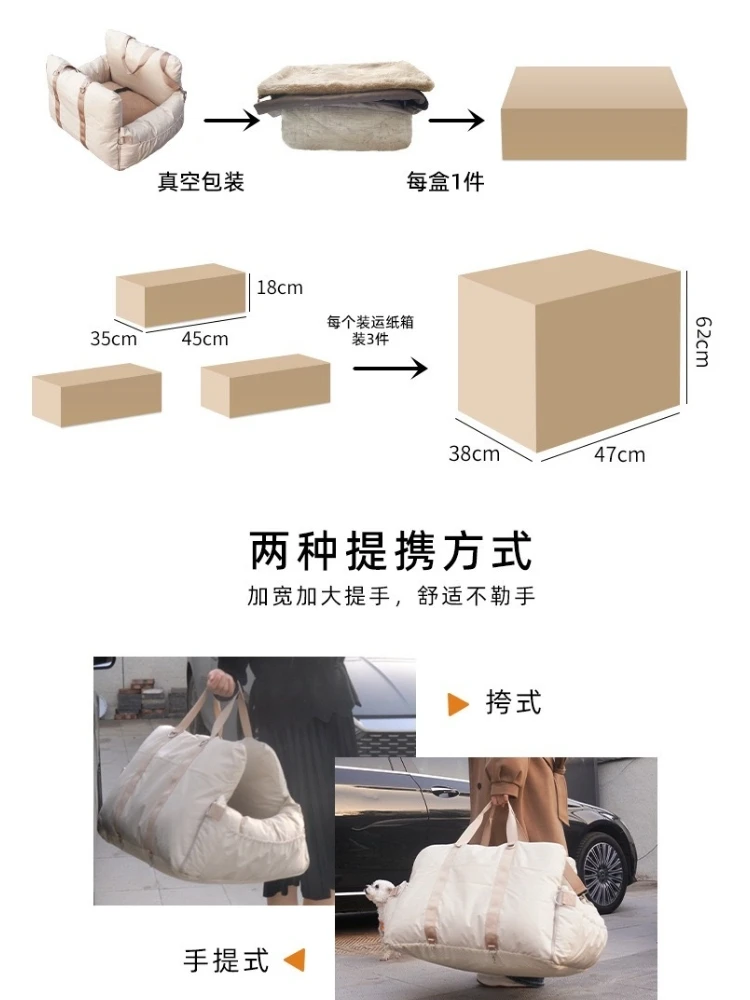 真空包装

每盒1件

18cm

35cm 45cm

每个装运纸箱装3件

62cm

38cm 47cm

两种提携方式

加宽加大提手，舒适不勒手

挎式

手提式