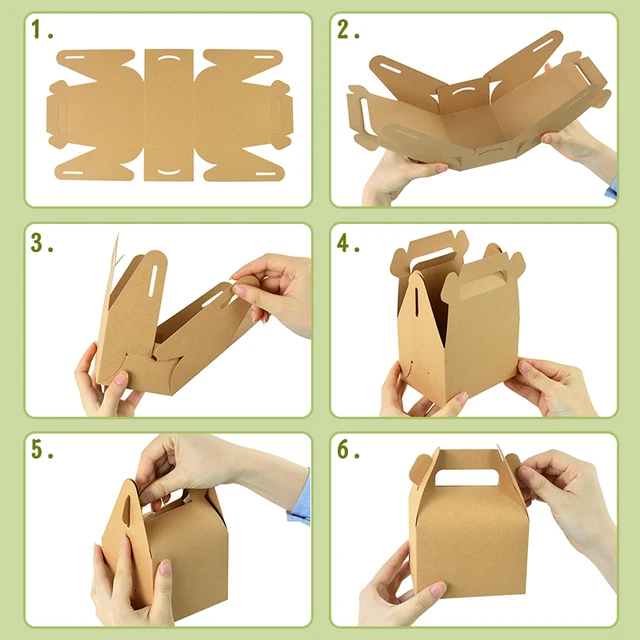 1.

2.

3.

4.

5.

6.