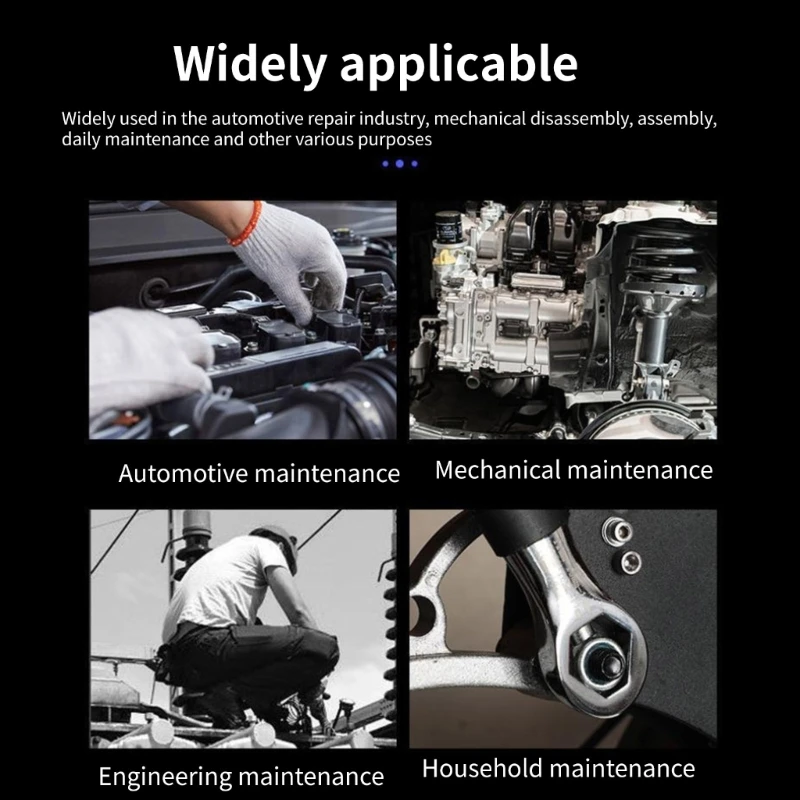 Widely applicable

Widely used in the automotive repair industry, mechanical disassembly, assembly, daily maintenance and other various purposes

Automotive maintenance

Mechanical maintenance

Engineering maintenance

Household maintenance