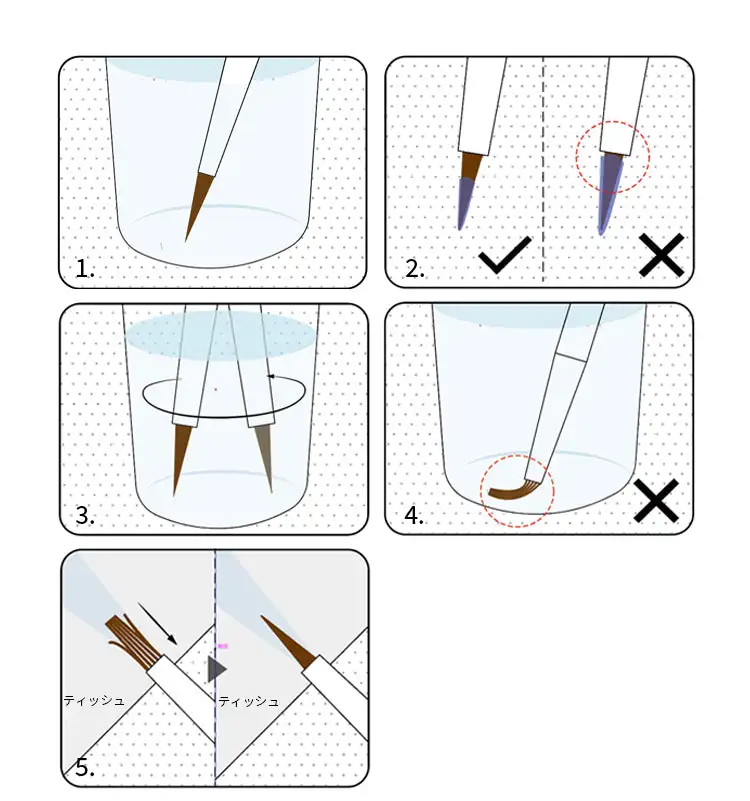 1.

2.

3.

4.

ティッシュ

ティッシュ

5.