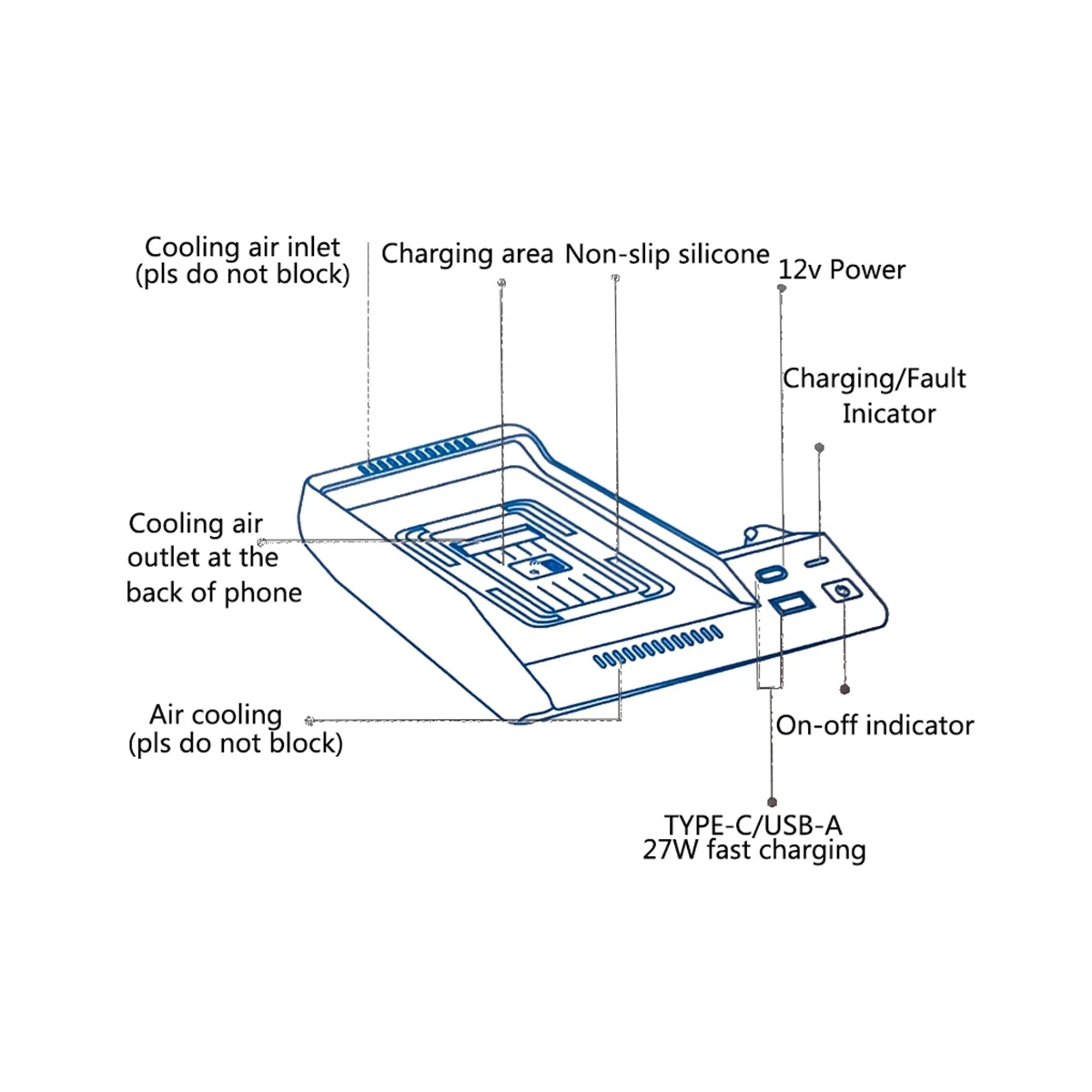 Cooling air inlet
(pls do not block)

Charging area

Non-slip silicone

12v Power

Charging/Fault
Inicator

Cooling air
outlet at the
back of phone

Air cooling
(pls do not block)

On-off indicator

TYPE-C/USB-A
27W fast charging