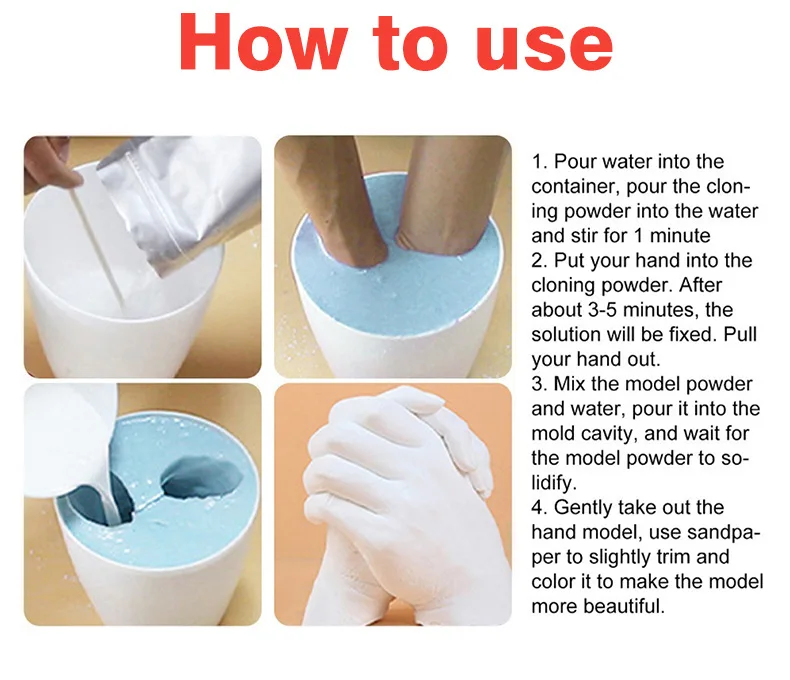 How to use

1. Pour water into the container, pour the cloning powder into the water and stir for 1 minute
2. Put your hand into the cloning powder. After about 3-5 minutes, the solution will be fixed. Pull your hand out.
3. Mix the model powder and water, pour it into the mold cavity, and wait for the model powder to solidify.
4. Gently take out the hand model, use sandpaper to slightly trim and color it to make the model more beautiful.