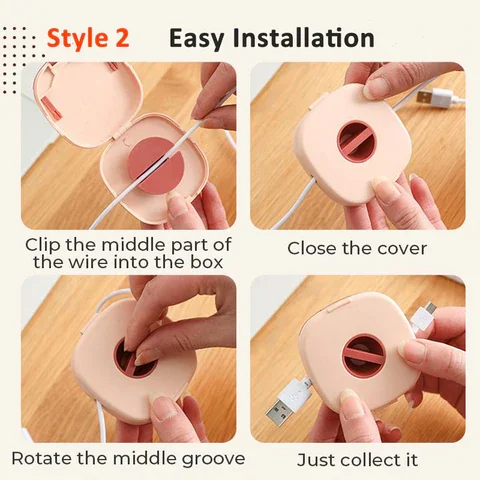 Style 2 Easy Installation

Clip the middle part of the wire into the box

Close the cover

Rotate the middle groove

Just collect it