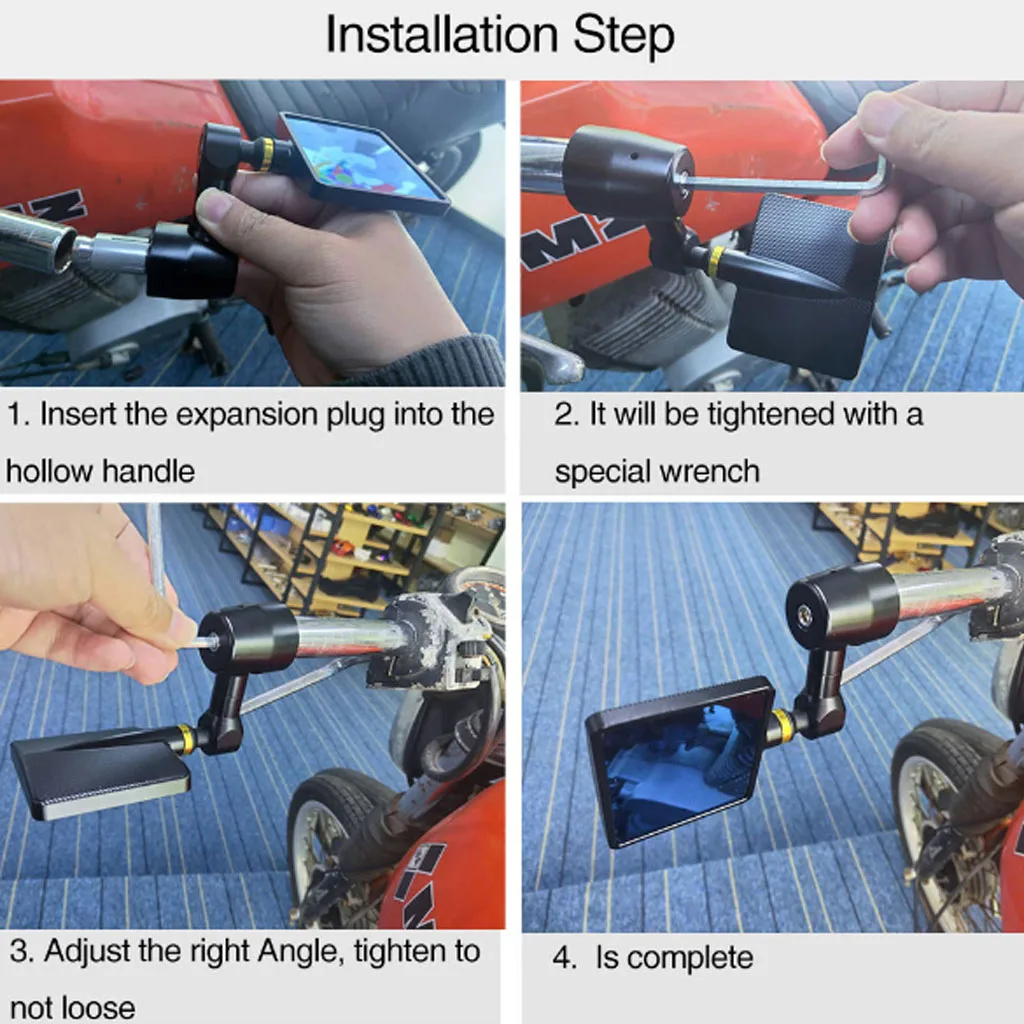 Installation Step

1. Insert the expansion plug into the hollow handle

2. It will be tightened with a special wrench

3. Adjust the right Angle, tighten to not loose

4. Is complete