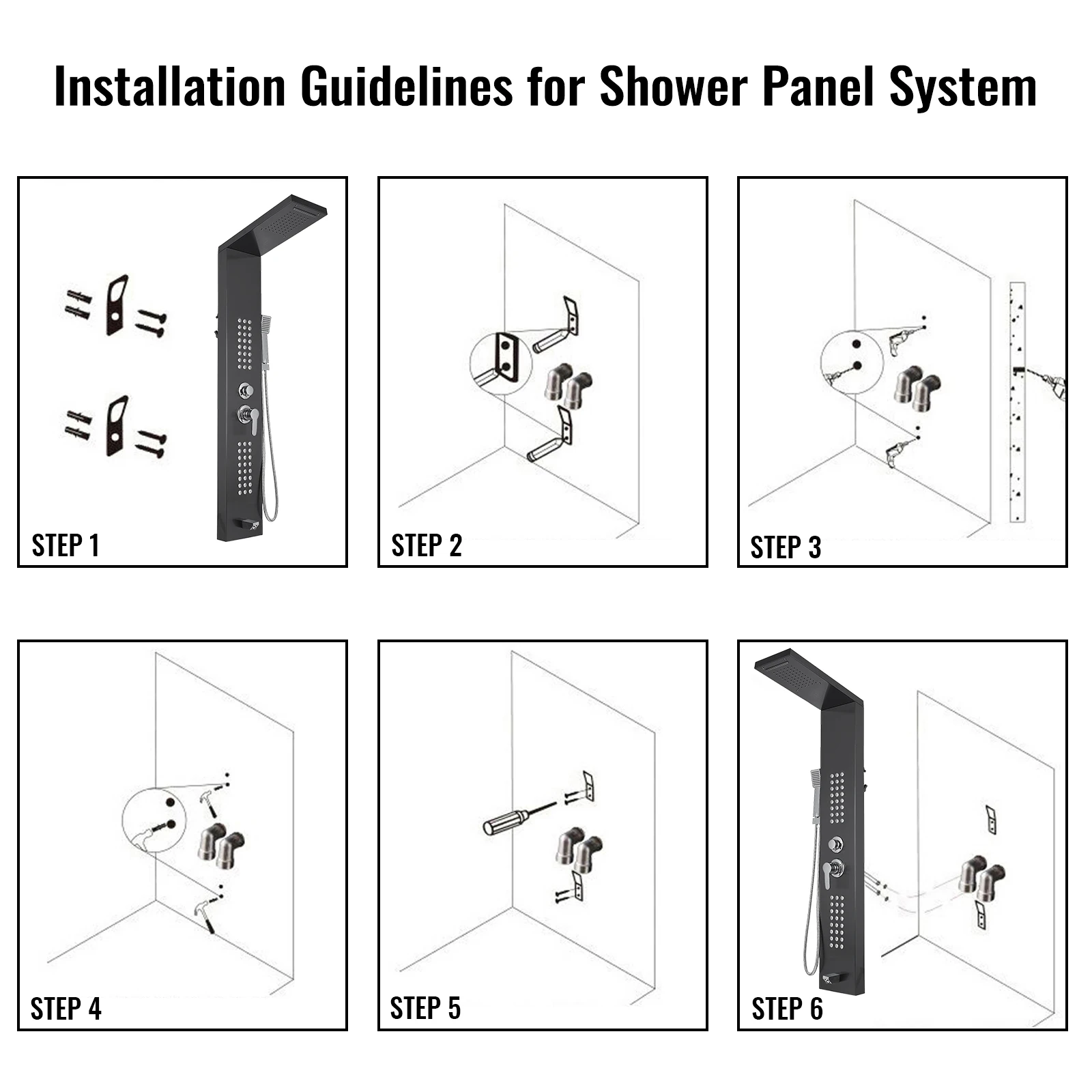 Installation Guidelines for Shower Panel System

STEP 1

STEP 2

STEP 3

STEP 4

STEP 5

STEP 6