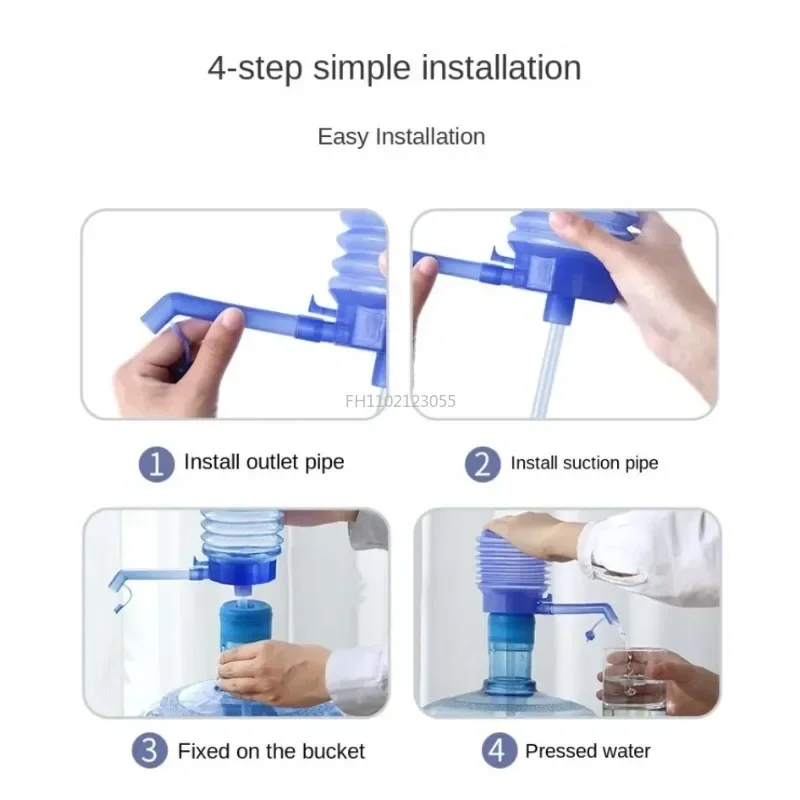 4-step simple installation

Easy Installation

FH1102123055

1 Install outlet pipe

2 Install suction pipe

3 Fixed on the bucket

4 Pressed water