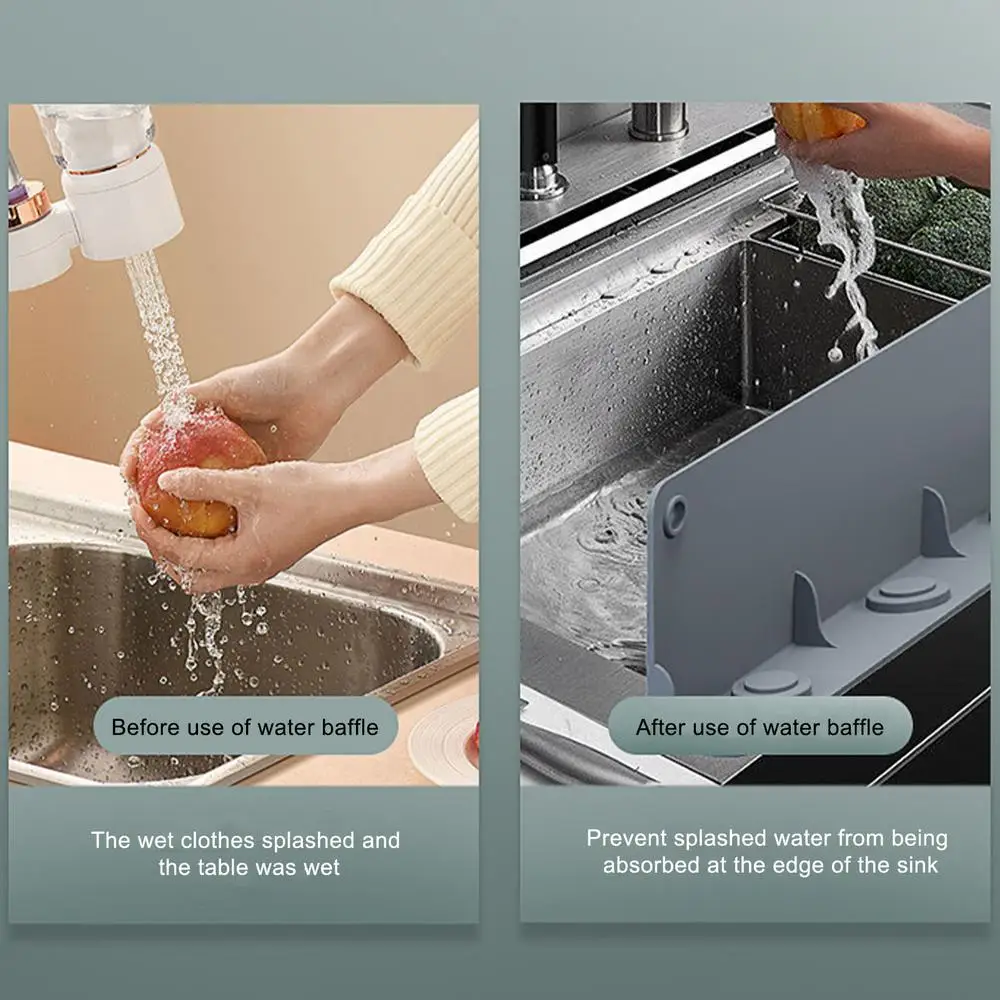 Before use of water baffle

The wet clothes splashed and the table was wet

After use of water baffle

Prevent splashed water from being absorbed at the edge of the sink