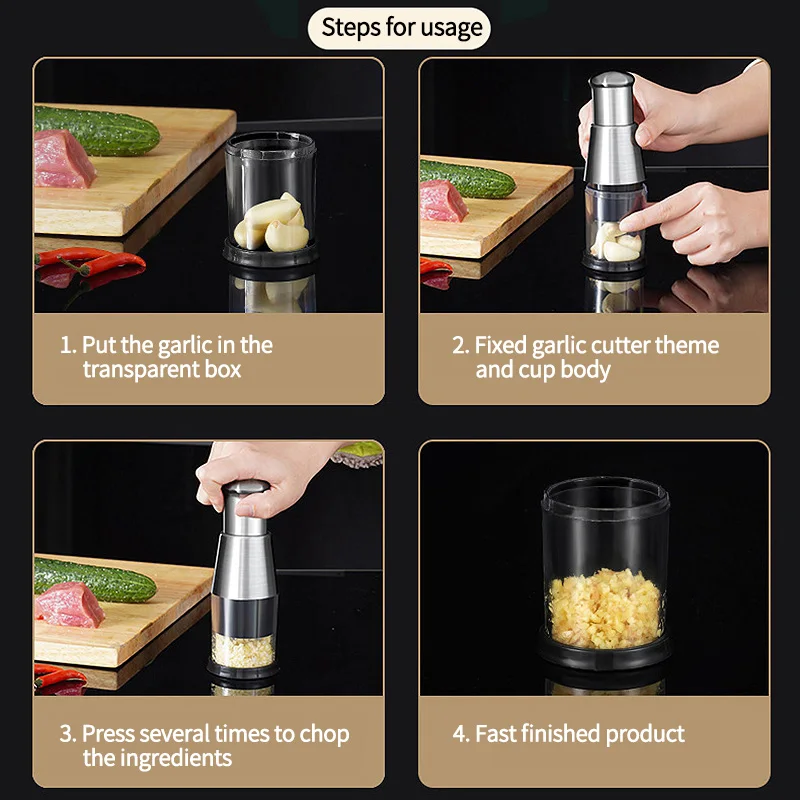 Steps for usage

1. Put the garlic in the transparent box

2. Fixed garlic cutter theme and cup body

3. Press several times to chop the ingredients

4. Fast finished product