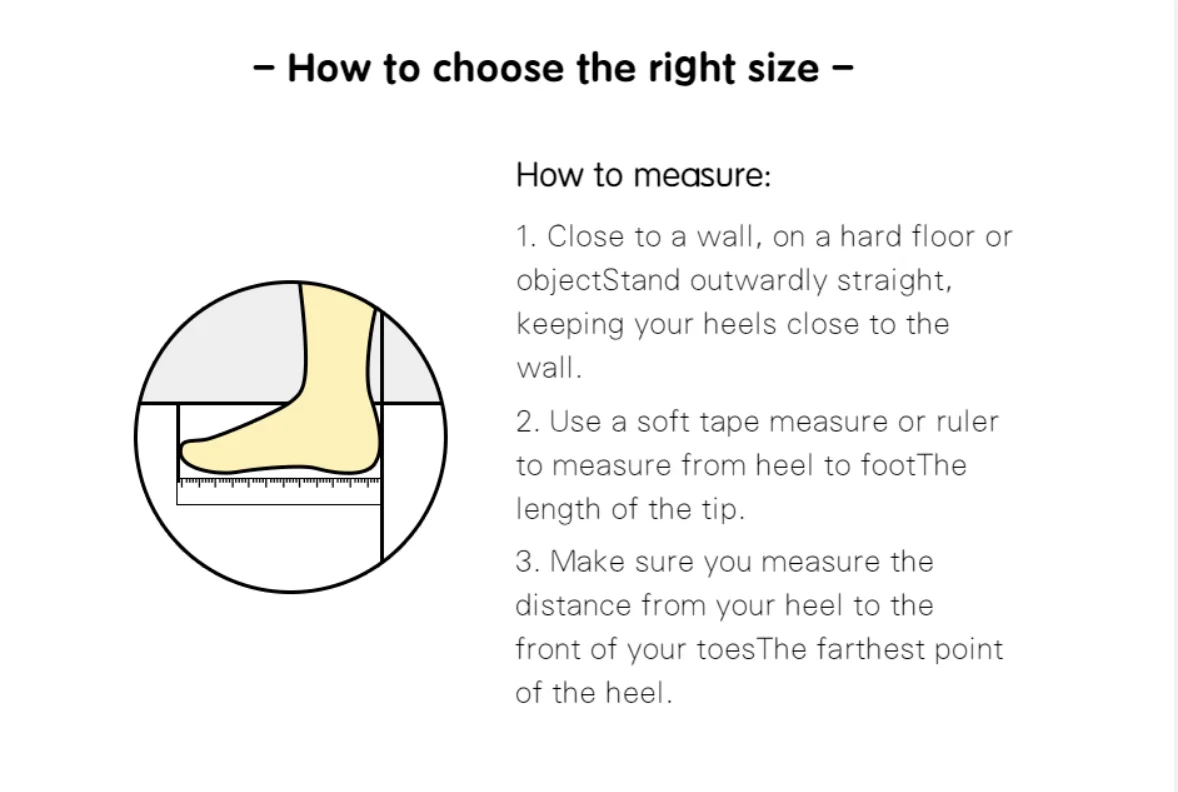 – How to choose the right size –

How to measure:

1. Close to a wall, on a hard floor or objectStand outwardly straight, keeping your heels close to the wall.

2. Use a soft tape measure or ruler to measure from heel to footThe length of the tip.

3. Make sure you measure the distance from your heel to the front of your toesThe farthest point of the heel.