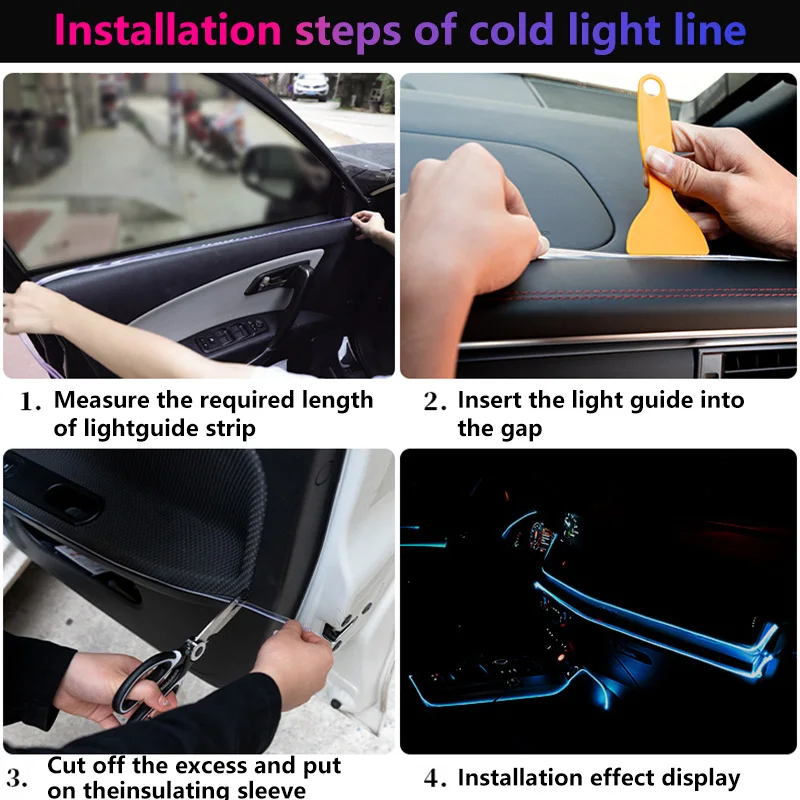 Installation steps of cold light line

1. Measure the required length of lightguide strip

2. Insert the light guide into the gap

3. Cut off the excess and put on theinsulating sleeve

4. Installation effect display