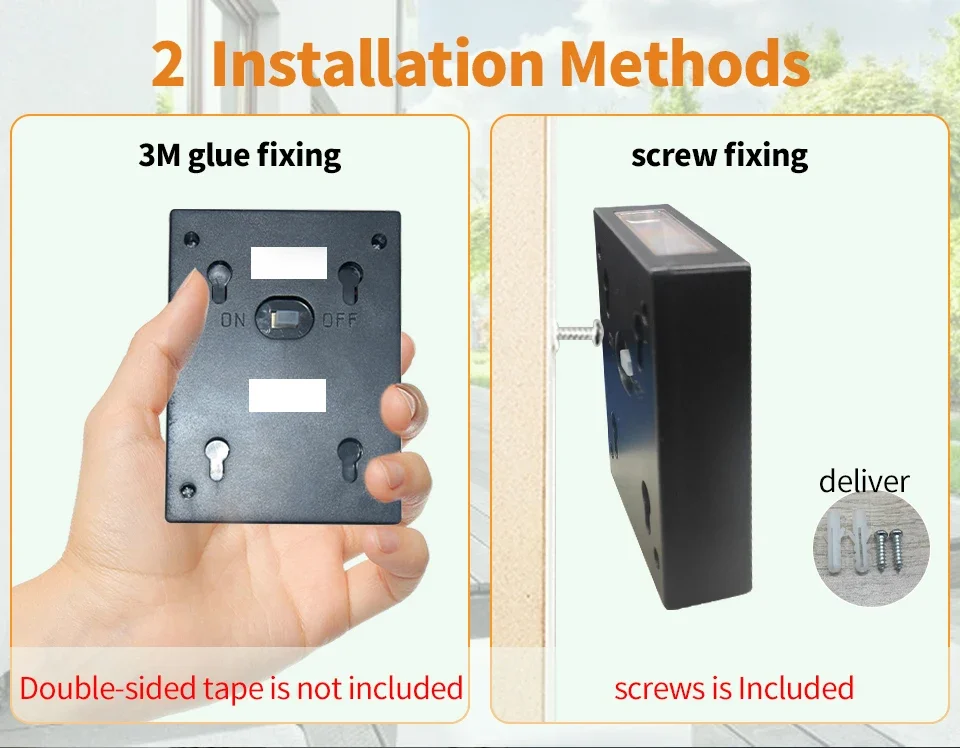 2 Installation Methods

3M glue fixing

ON OFF

Double-sided tape is not included

screw fixing

deliver

screws is Included