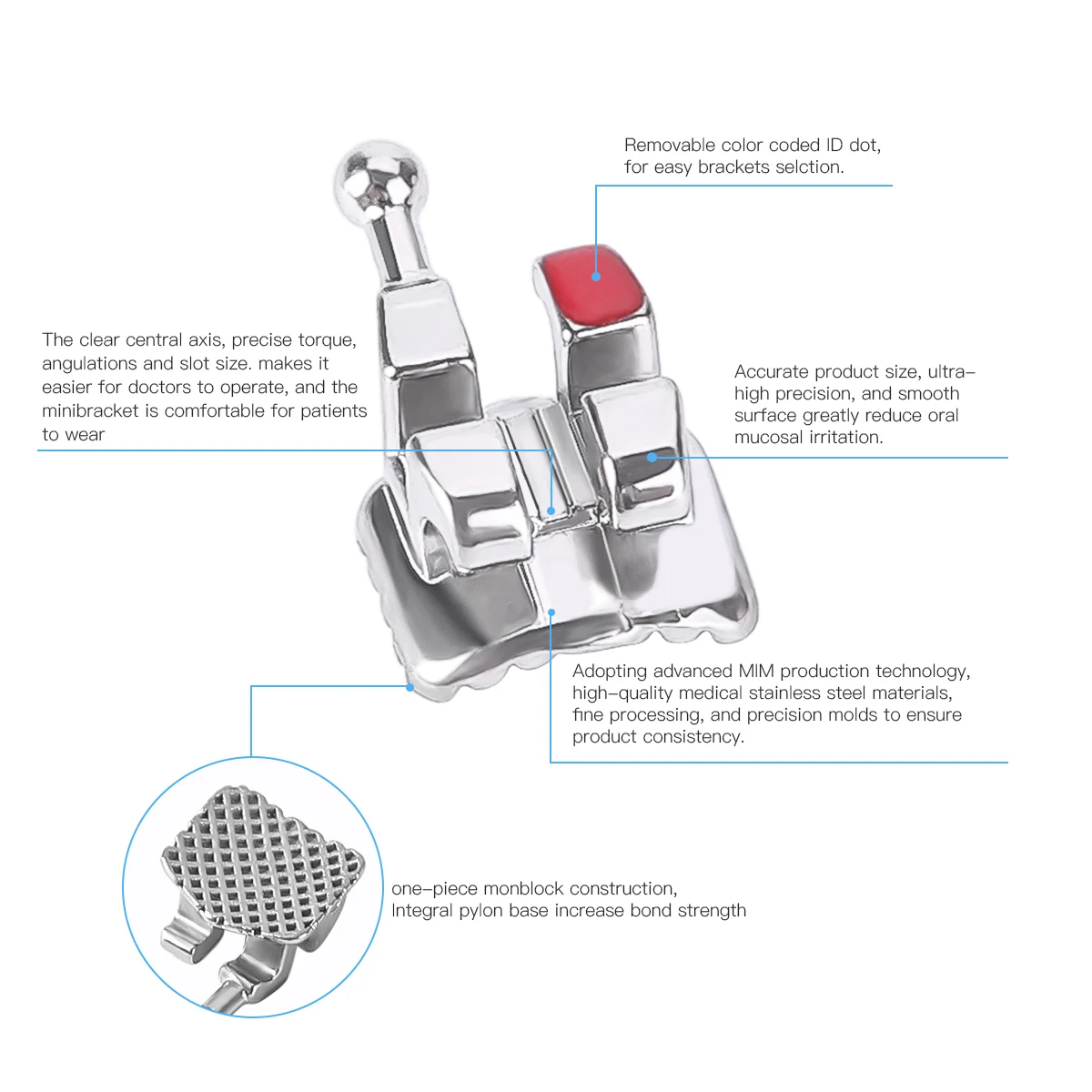 Removable color coded ID dot, for easy brackets selction.

The clear central axis, precise torque, angulations and slot size. makes it easier for doctors to operate, and the minibracket is comfortable for patients to wear

Accurate product size, ultra-high precision, and smooth surface greatly reduce oral mucosal irritation.

Adopting advanced MIM production technology, high-quality medical stainless steel materials, fine processing, and precision molds to ensure product consistency.

one-piece monblock construction, Integral pylon base increase bond strength