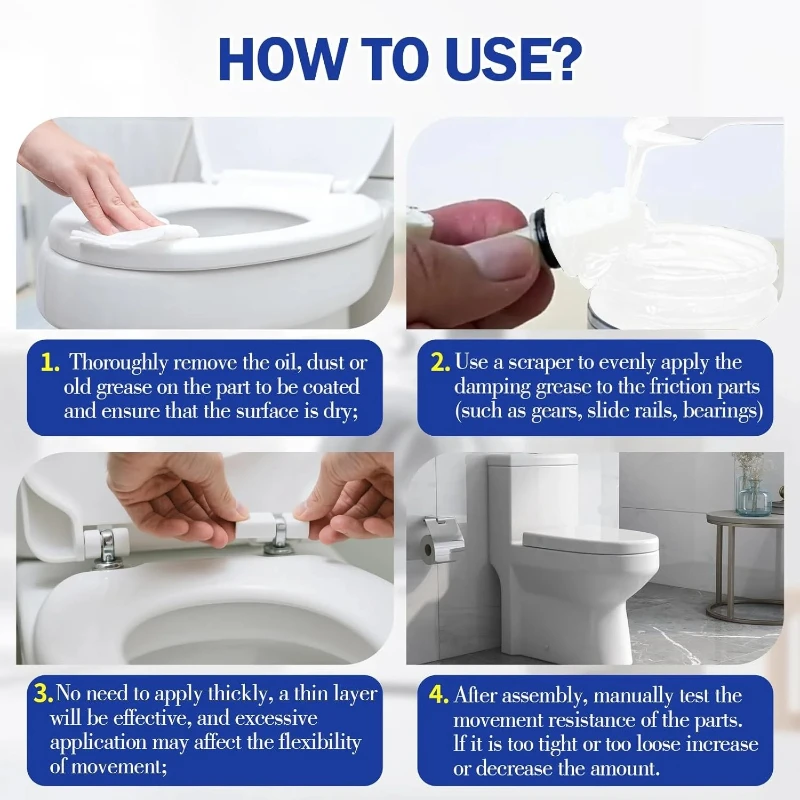 HOW TO USE?

1. Thoroughly remove the oil, dust or old grease on the part to be coated and ensure that the surface is dry;

2. Use a scraper to evenly apply the damping grease to the friction parts (such as gears, slide rails, bearings)

3. No need to apply thickly, a thin layer will be effective, and excessive application may affect the flexibility of movement;

4. After assembly, manually test the movement resistance of the parts. If it is too tight or too loose increase or decrease the amount.