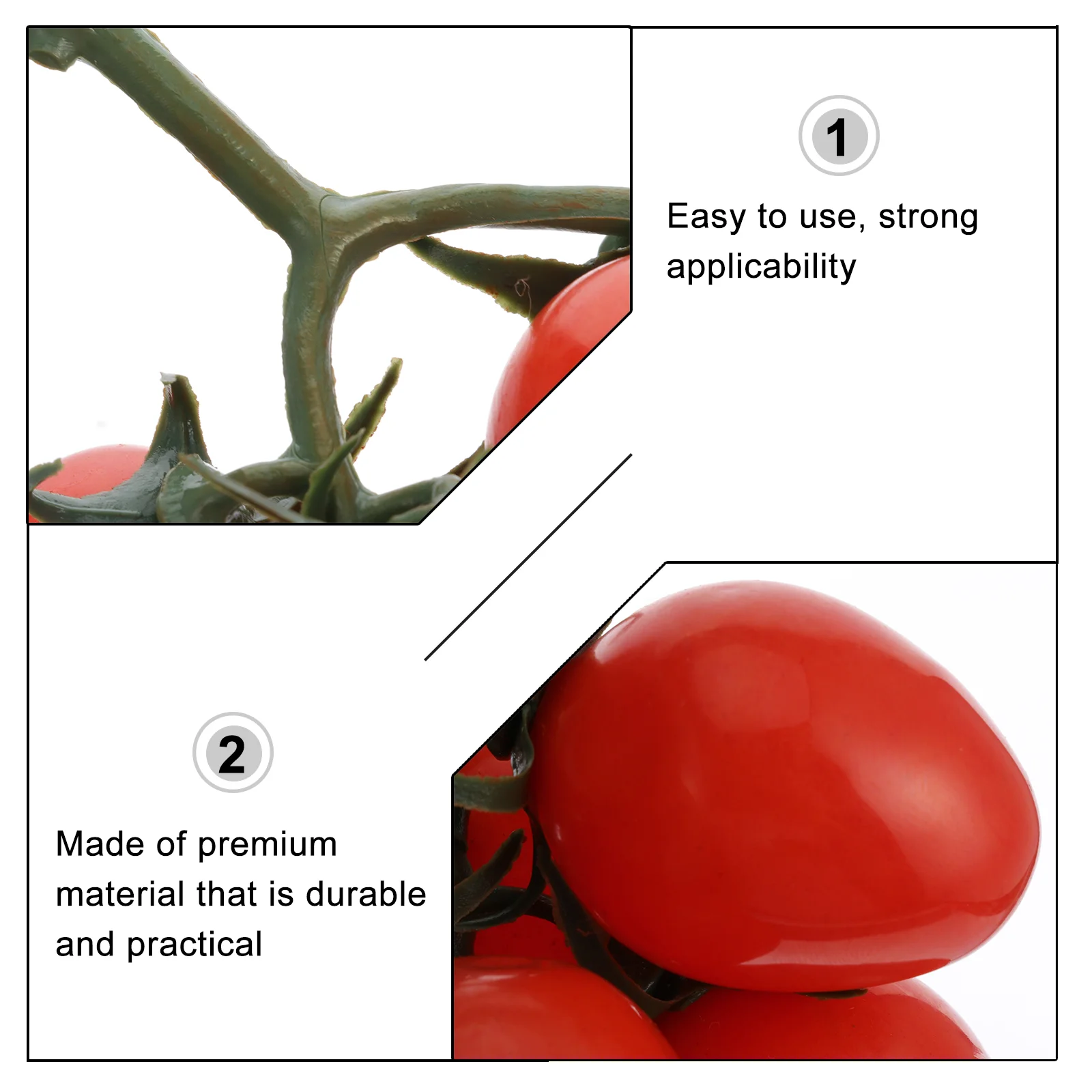 1

Easy to use, strong applicability

2

Made of premium material that is durable and practical