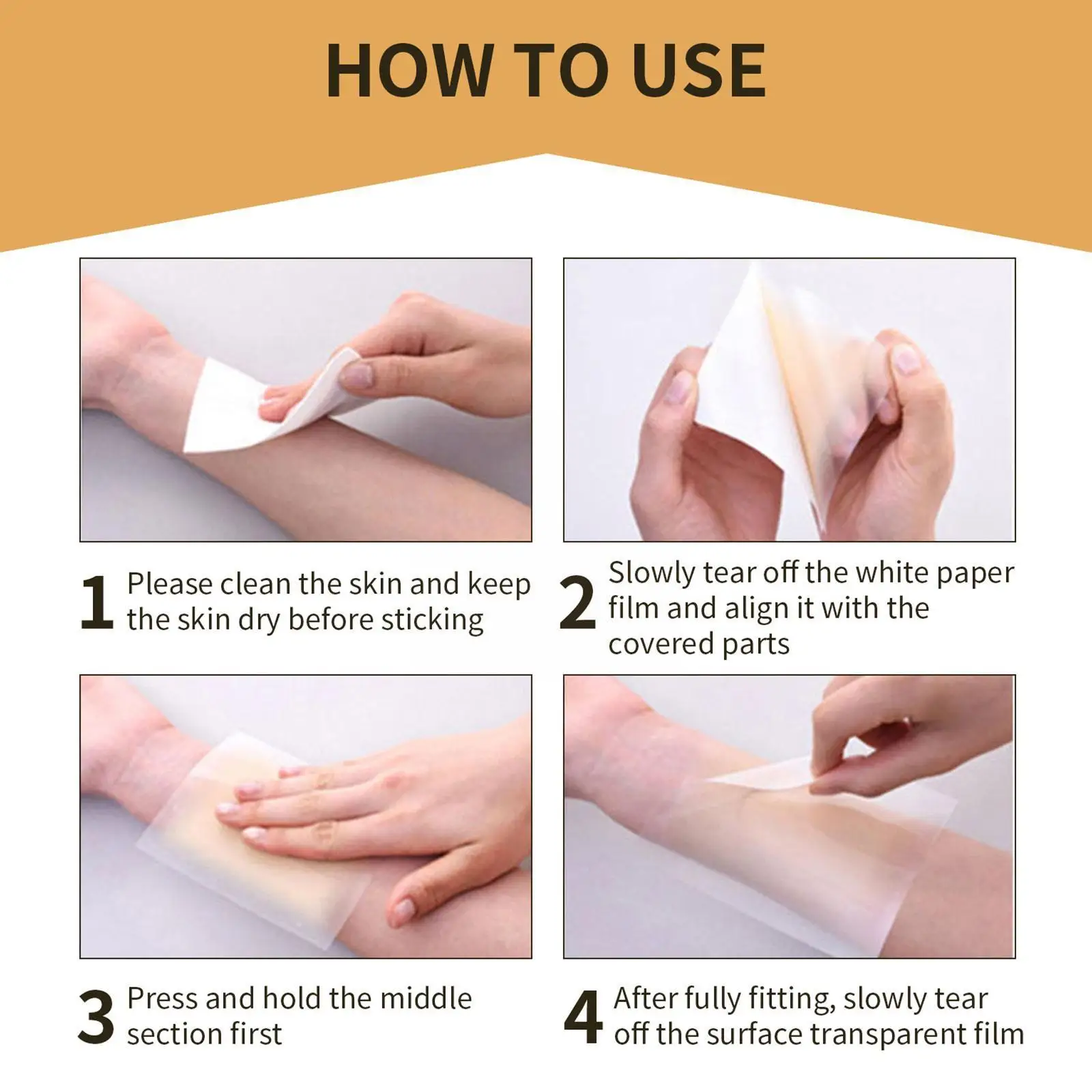 HOW TO USE

1 Please clean the skin and keep the skin dry before sticking

2 Slowly tear off the white paper film and align it with the covered parts

3 Press and hold the middle section first

4 After fully fitting, slowly tear off the surface transparent film