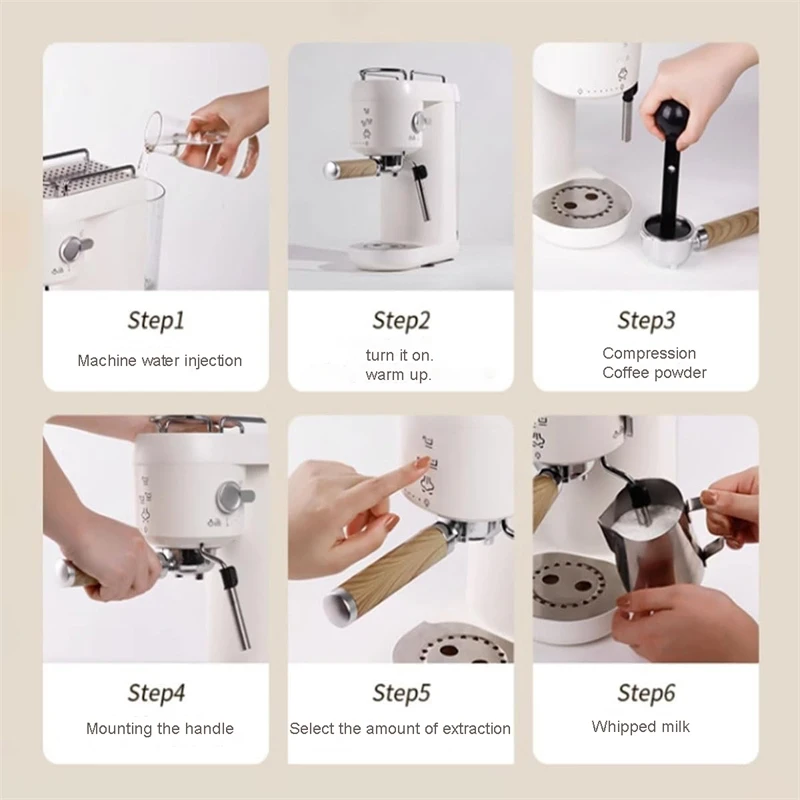 Step1

Machine water injection

Step2

turn it on.
warm up.

Step3

Compression
Coffee powder

Step4

Mounting the handle

Step5

Select the amount of extraction

Step6

Whipped milk