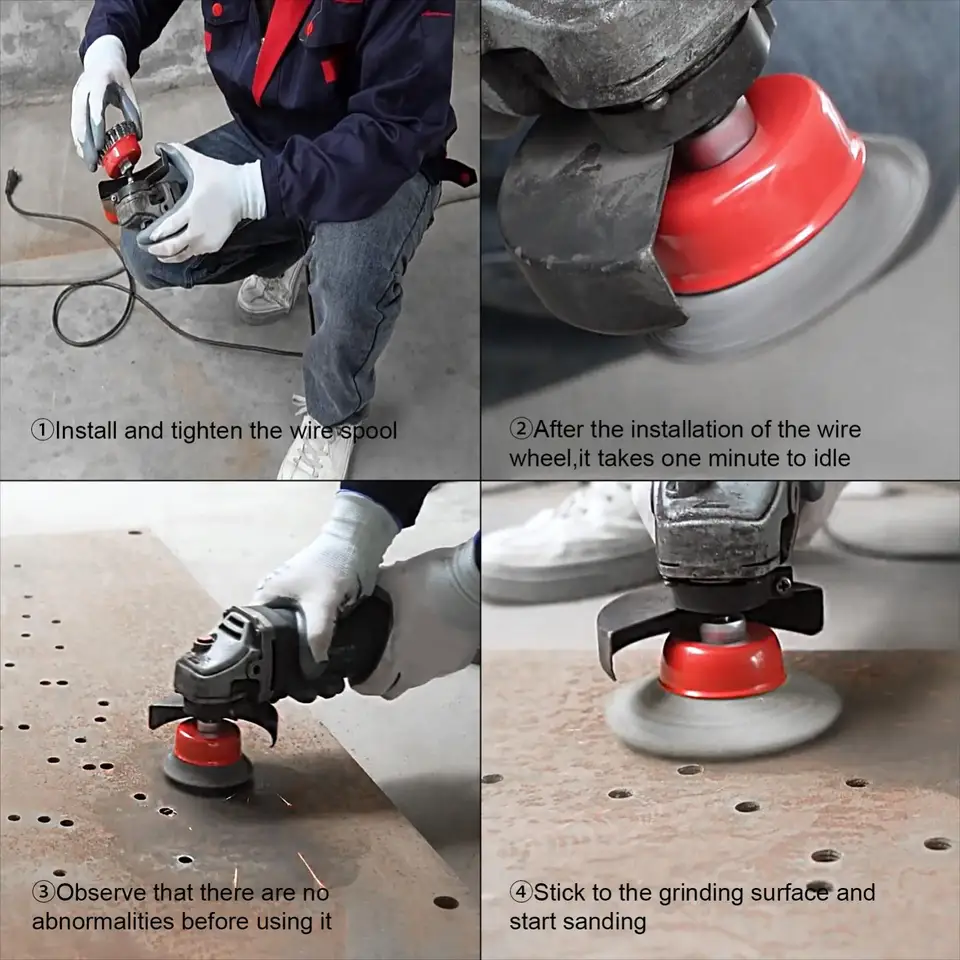 ①Install and tighten the wire spool

②After the installation of the wire wheel,it takes one minute to idle

③Observe that there are no abnormalities before using it

④Stick to the grinding surface and start sanding