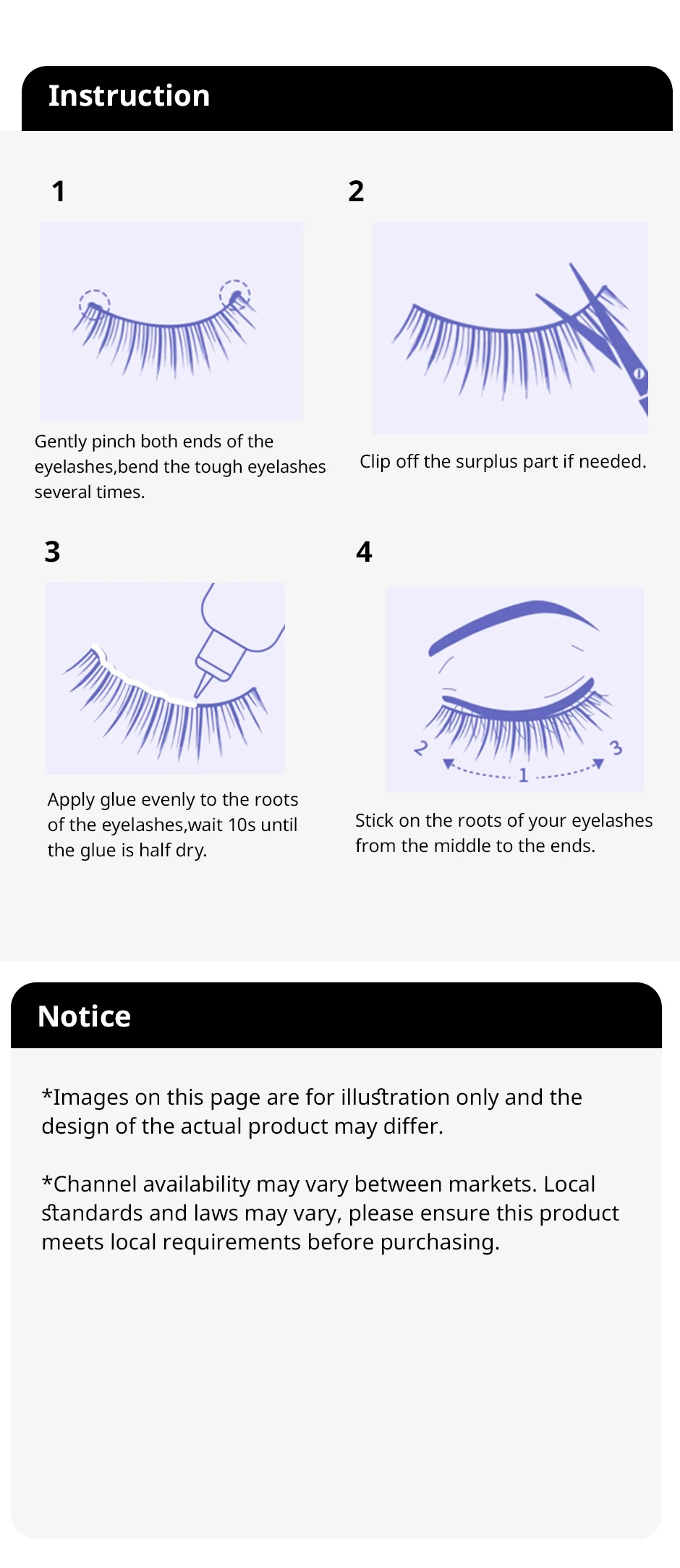 Instruction

1

Gently pinch both ends of the eyelashes,bend the tough eyelashes several times.

2

Clip off the surplus part if needed.

3

Apply glue evenly to the roots of the eyelashes,wait 10s until the glue is half dry.

4

2 1 3

Stick on the roots of your eyelashes from the middle to the ends.

Notice

*Images on this page are for illustration only and the design of the actual product may differ.

*Channel availability may vary between markets. Local standards and laws may vary, please ensure this product meets local requirements before purchasing.