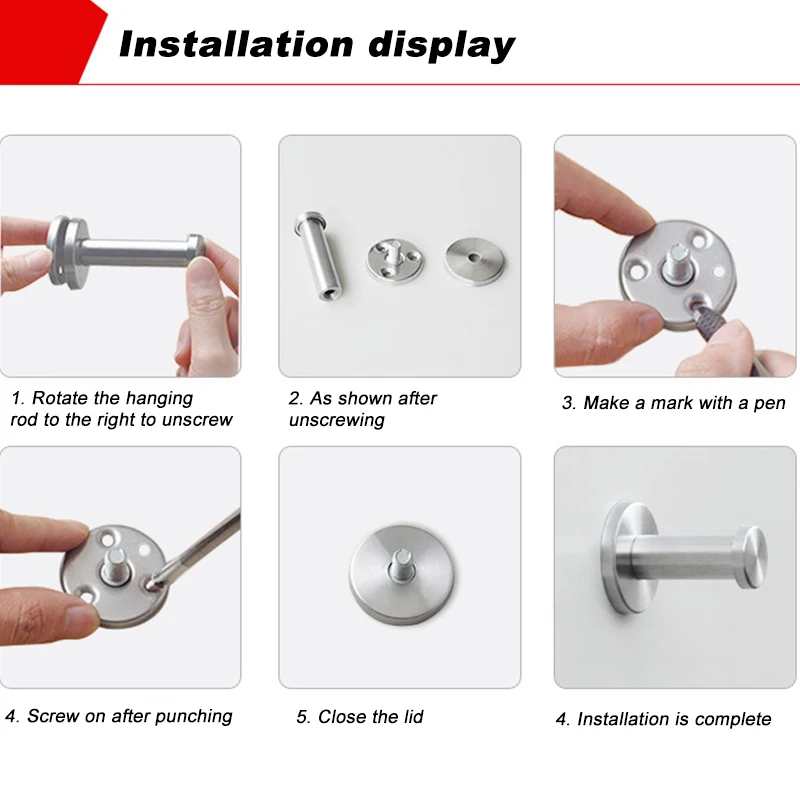 Installation display

1. Rotate the hanging rod to the right to unscrew

2. As shown after unscrewing

3. Make a mark with a pen

4. Screw on after punching

5. Close the lid

4. Installation is complete