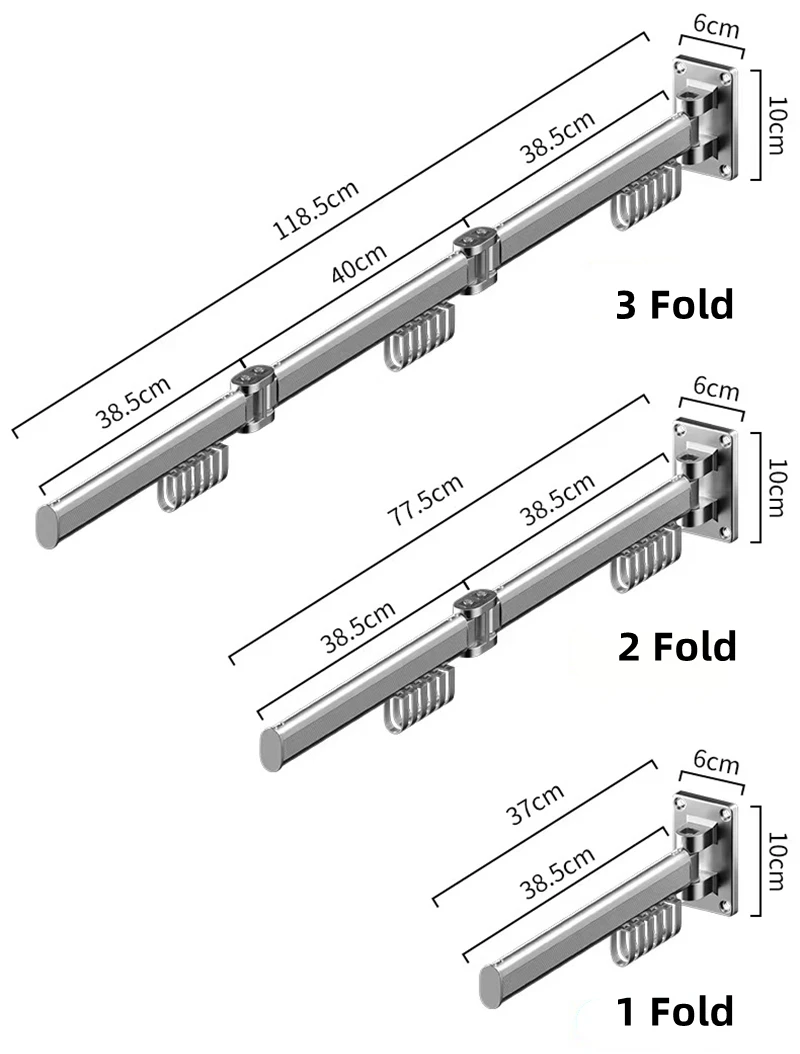 6cm
10cm
118.5cm
38.5cm
40cm
38.5cm
3 Fold

6cm
10cm
77.5cm
38.5cm
38.5cm
2 Fold

6cm
10cm
37cm
38.5cm
1 Fold