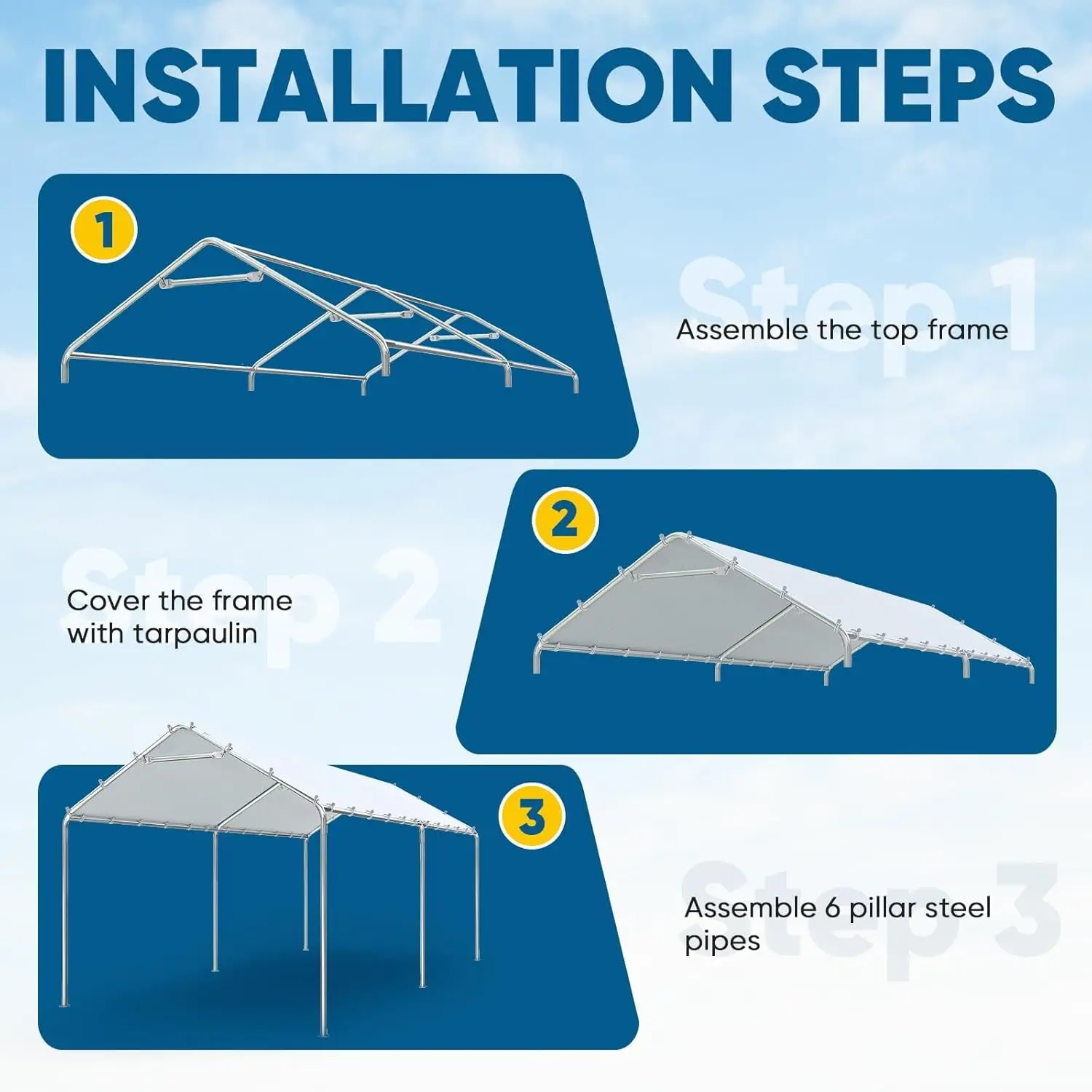 INSTALLATION STEPS

1

Step 1

Assemble the top frame

2

Step 2

Cover the frame with tarpaulin

3

Step 3

Assemble 6 pillar steel pipes