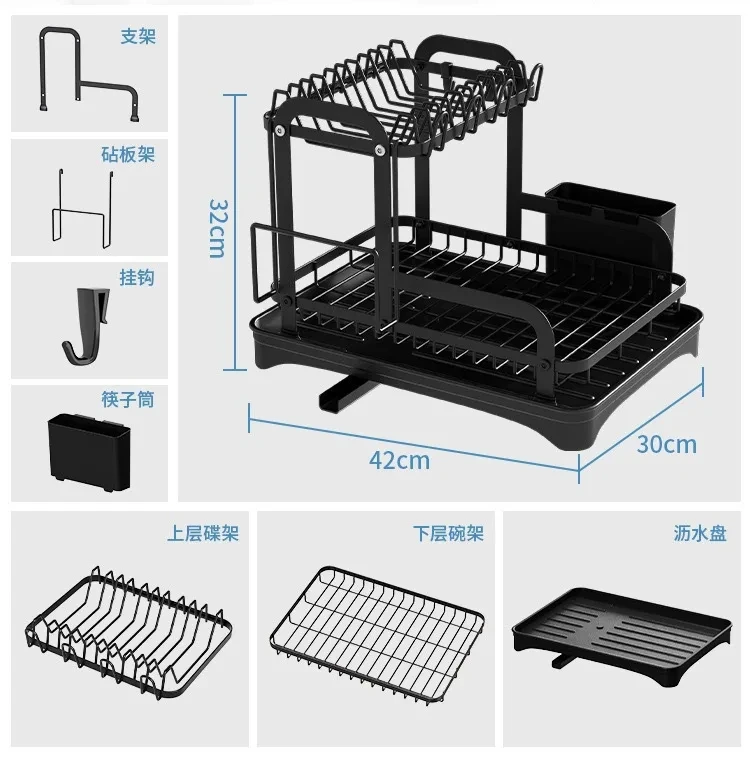 支架

砧板架

挂钩

筷子筒

32cm

42cm

30cm

上层碟架

下层碗架

沥水盘