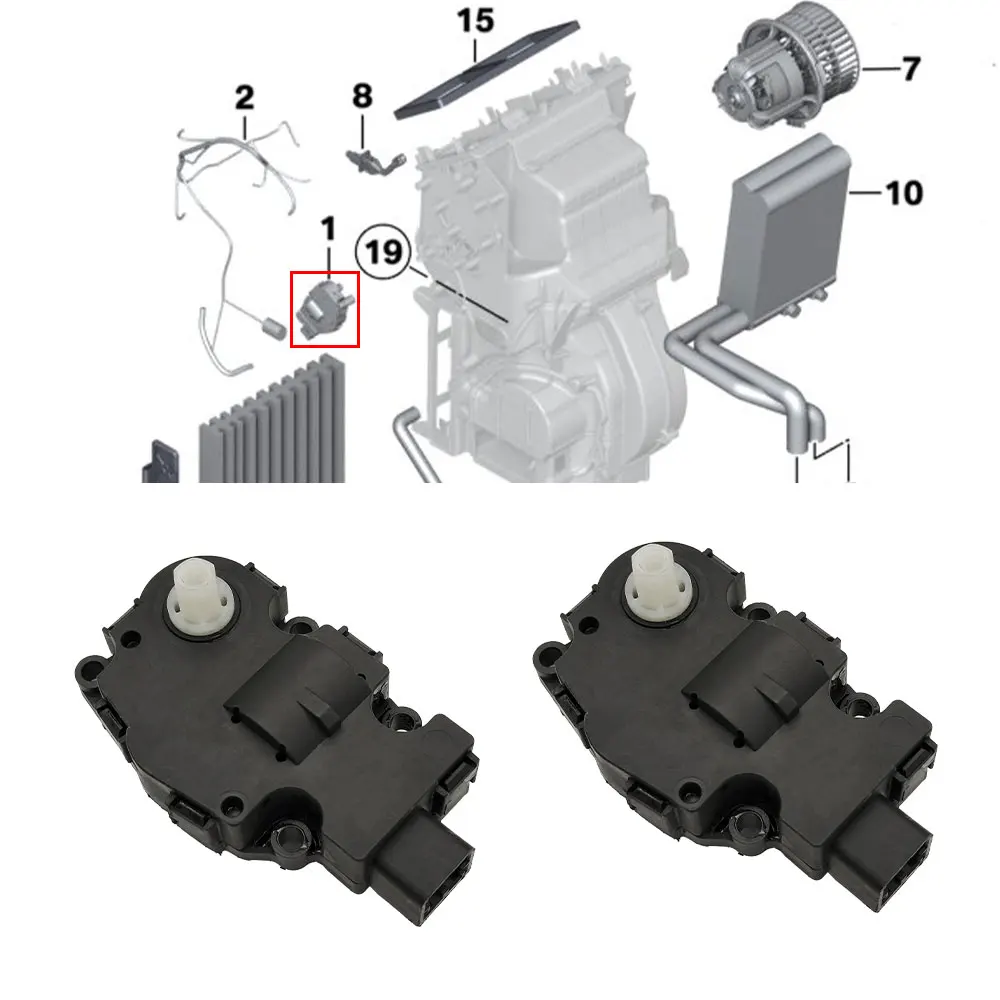 15
7
2
8
10
1
19