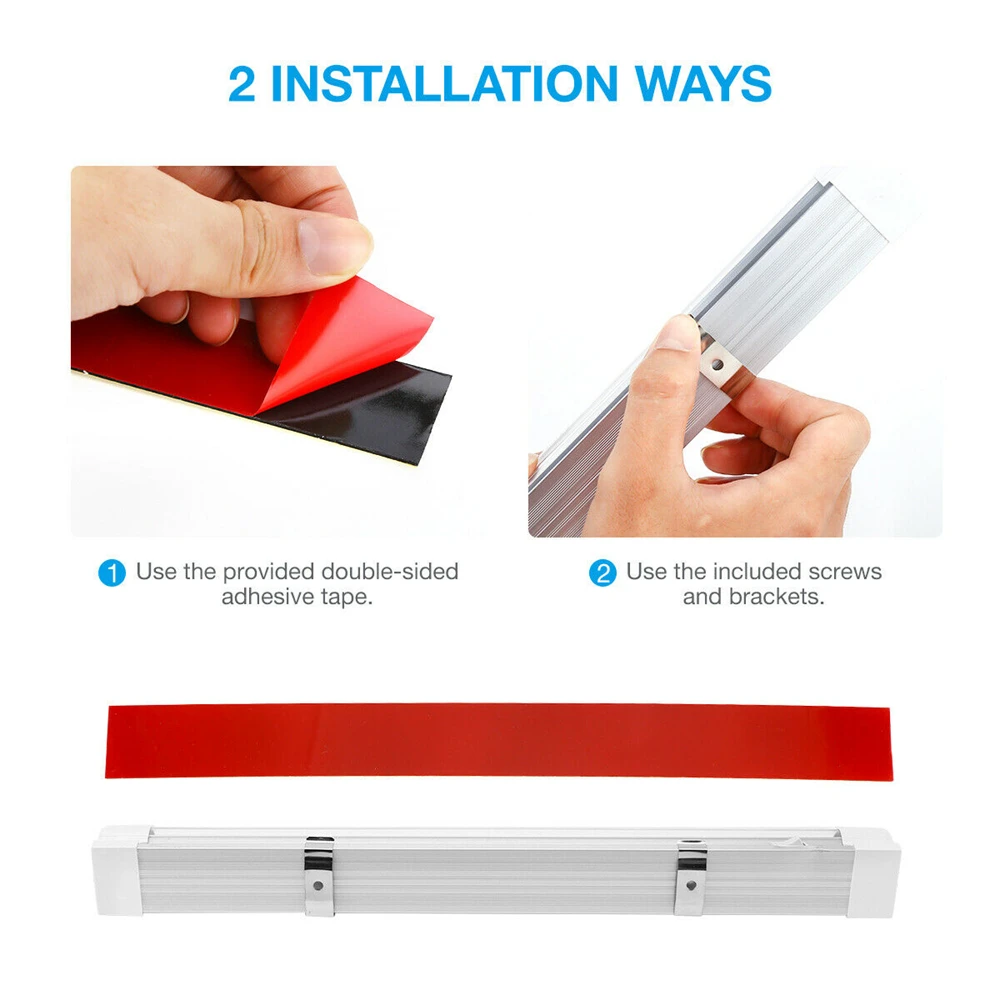 2 INSTALLATION WAYS

1 Use the provided double-sided adhesive tape.

2 Use the included screws and brackets.