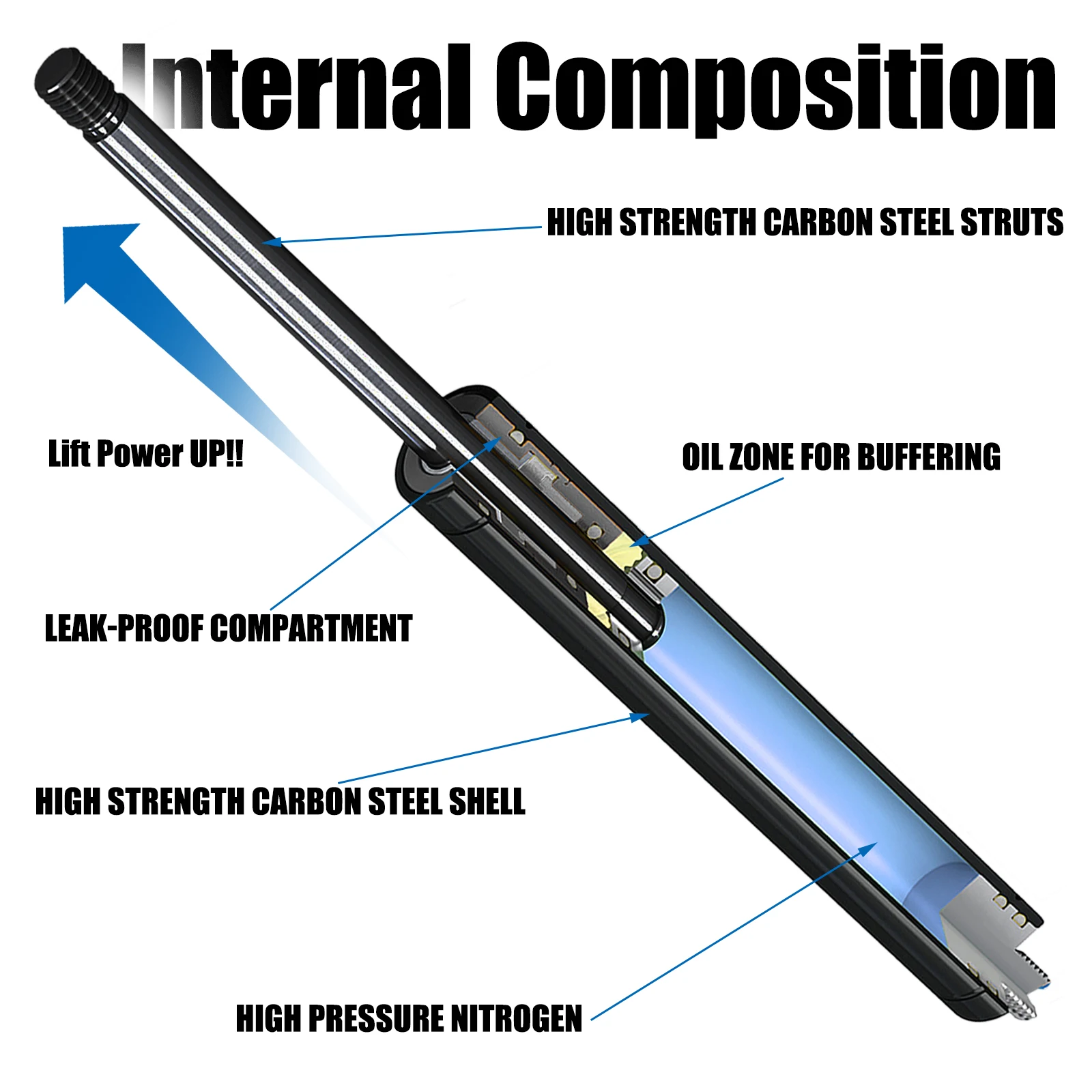 Internal Composition

HIGH STRENGTH CARBON STEEL STRUTS

Lift Power UP!!

OIL ZONE FOR BUFFERING

LEAK-PROOF COMPARTMENT

HIGH STRENGTH CARBON STEEL SHELL

HIGH PRESSURE NITROGEN