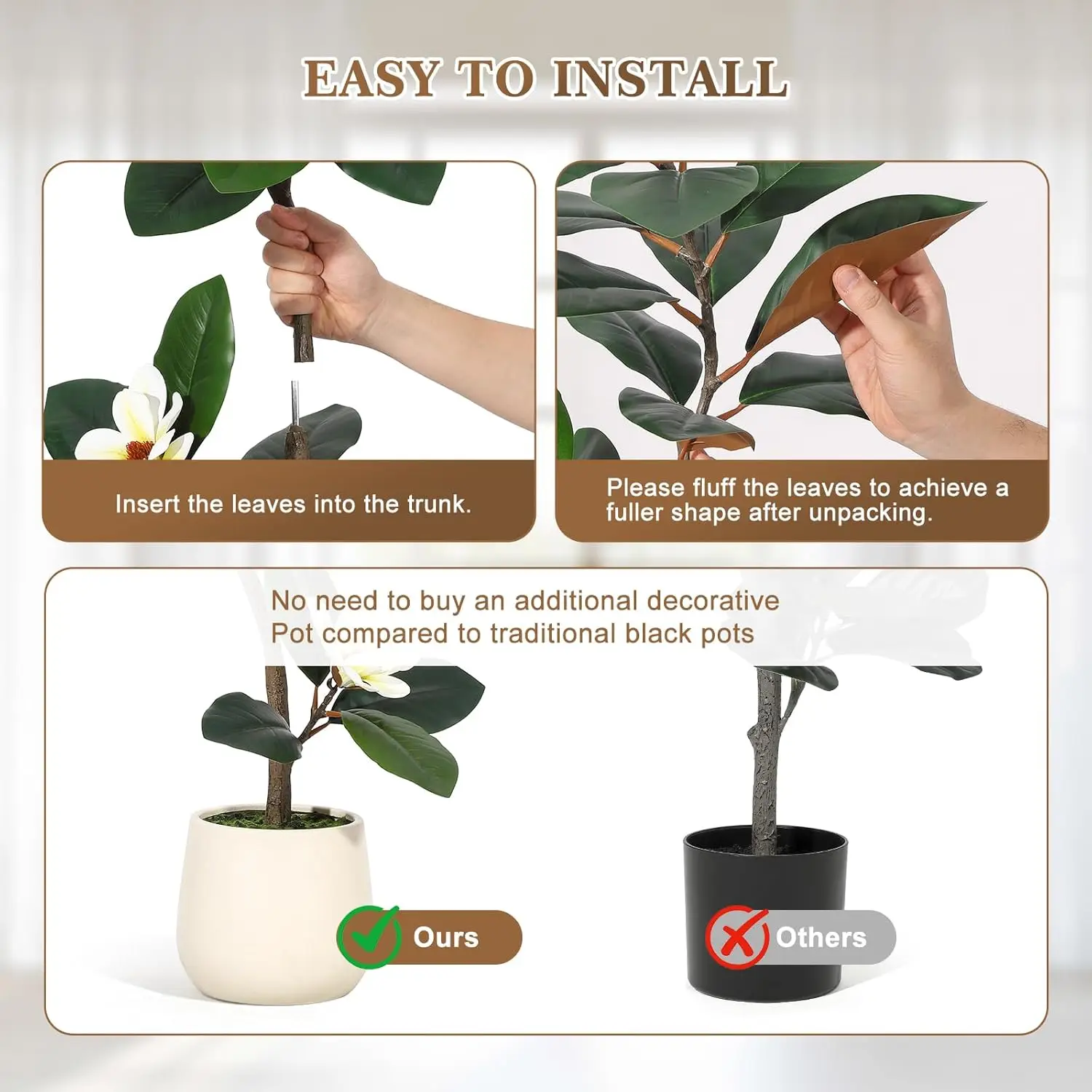 EASY TO INSTALL

Insert the leaves into the trunk.

Please fluff the leaves to achieve a fuller shape after unpacking.

No need to buy an additional decorative Pot compared to traditional black pots

Ours

Others