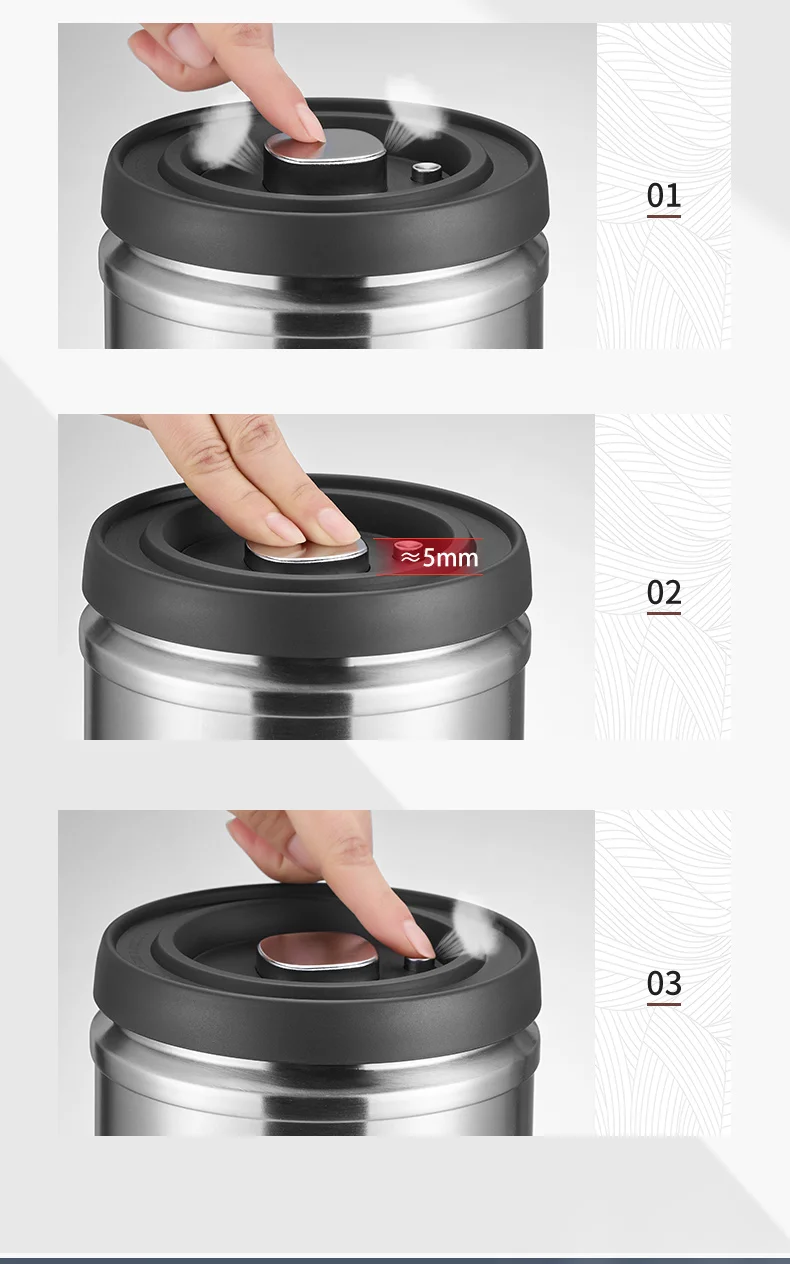 01

≈5mm

02

03