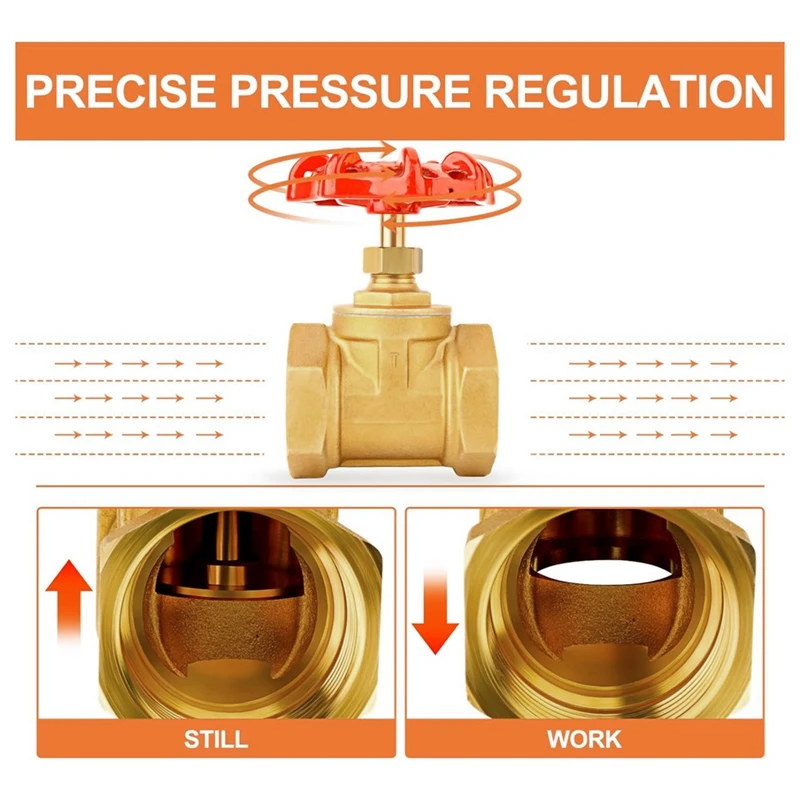 PRECISE PRESSURE REGULATION

STILL

WORK