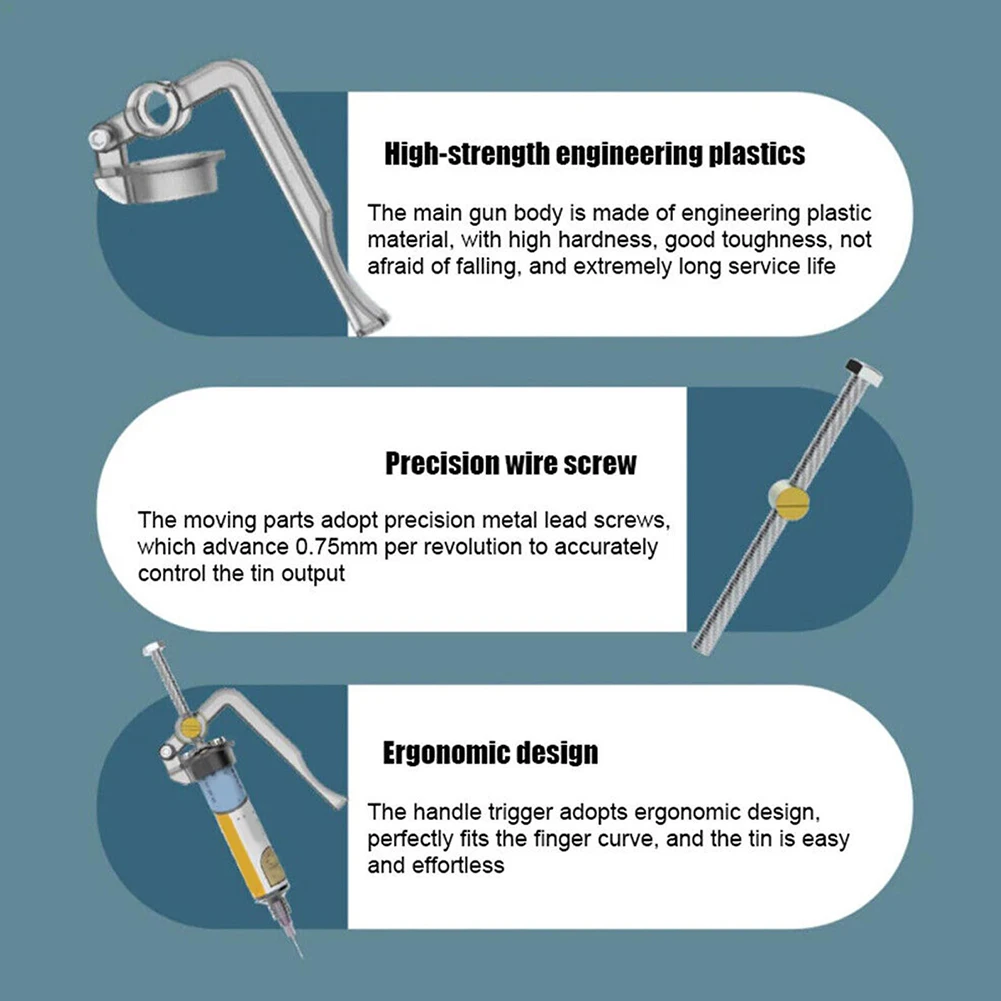 High-strength engineering plastics

The main gun body is made of engineering plastic material, with high hardness, good toughness, not afraid of falling, and extremely long service life

Precision wire screw

The moving parts adopt precision metal lead screws, which advance 0.75mm per revolution to accurately control the tin output

Ergonomic design

The handle trigger adopts ergonomic design, perfectly fits the finger curve, and the tin is easy and effortless