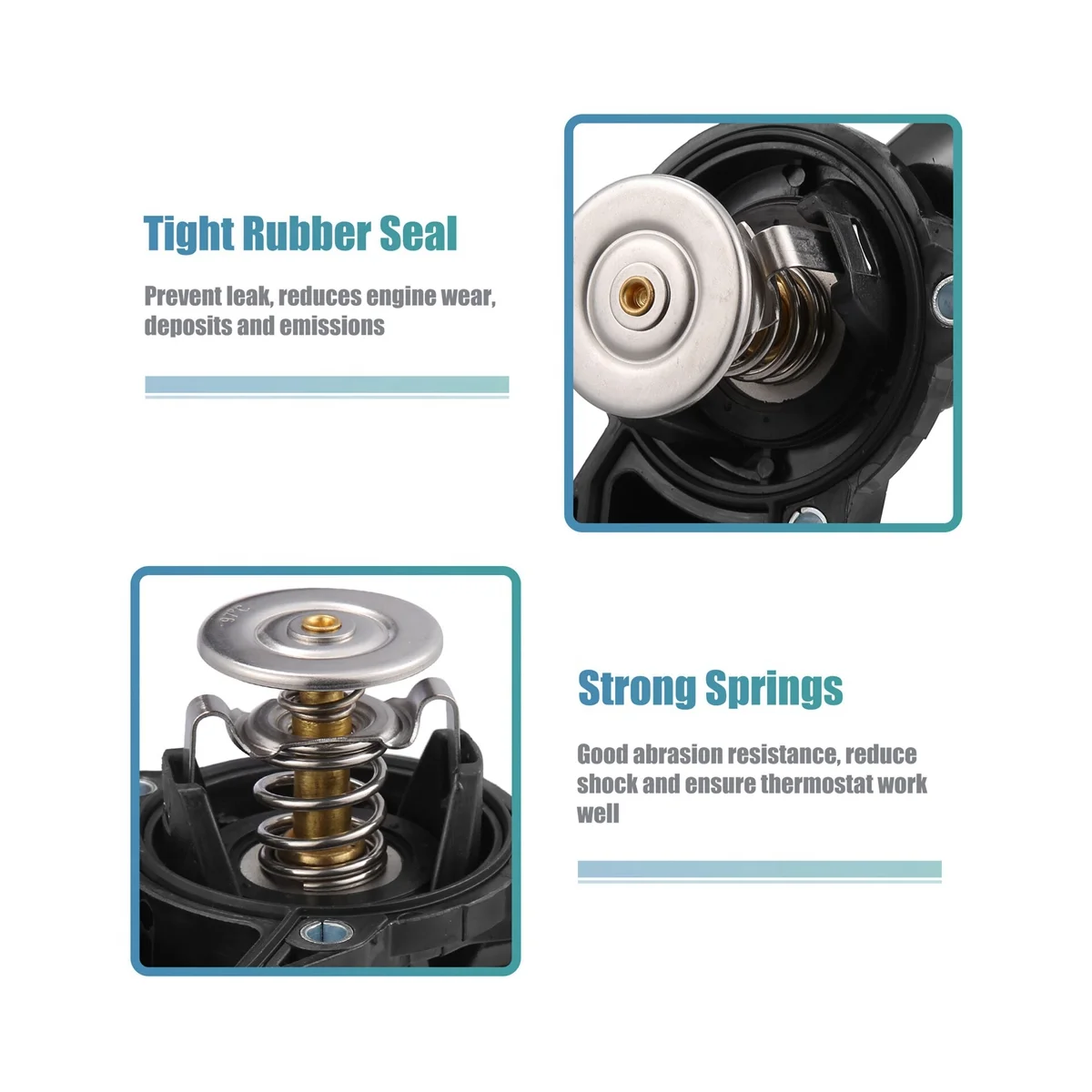 Tight Rubber Seal

Prevent leak, reduces engine wear, deposits and emissions

Strong Springs

Good abrasion resistance, reduce shock and ensure thermostat work well