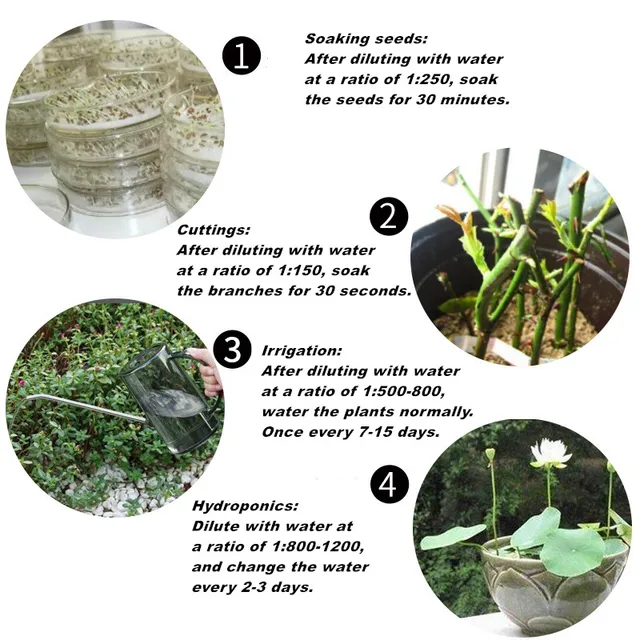 1

Soaking seeds:
After diluting with water at a ratio of 1:250, soak the seeds for 30 minutes.

2

Cuttings:
After diluting with water at a ratio of 1:150, soak the branches for 30 seconds.

3

Irrigation:
After diluting with water at a ratio of 1:500-800, water the plants normally. Once every 7-15 days.

4

Hydroponics:
Dilute with water at a ratio of 1:800-1200, and change the water every 2-3 days.