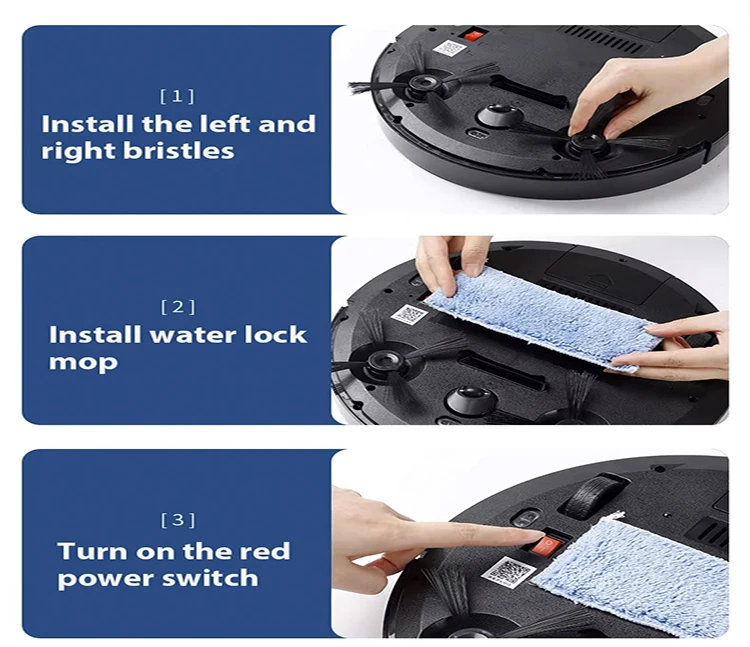 [1]
Install the left and right bristles

[2]
Install water lock mop

[3]
Turn on the red power switch