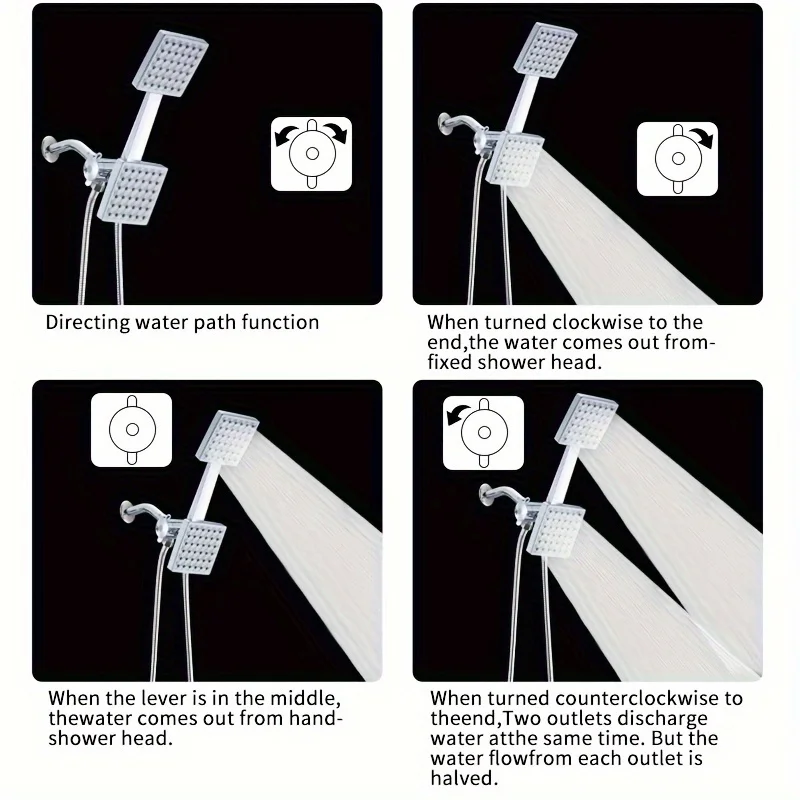 Directing water path function

When turned clockwise to the end,the water comes out from-fixed shower head.

When the lever is in the middle, thewater comes out from hand-shower head.

When turned counterclockwise to theend,Two outlets discharge water atthe same time. But the water flowfrom each outlet is halved.