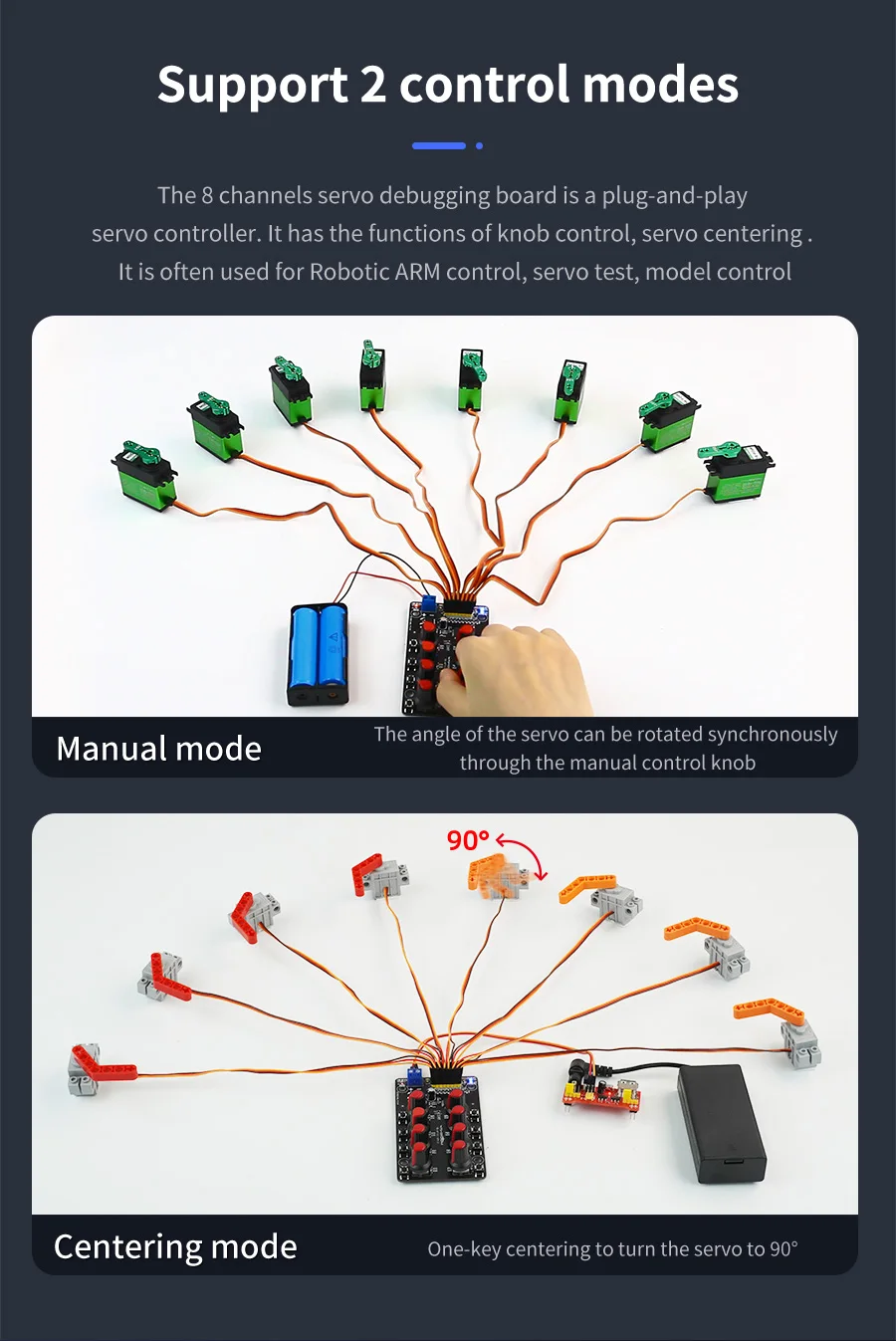 Support 2 control modes

The 8 channels servo debugging board is a plug-and-play servo controller. It has the functions of knob control, servo centering . It is often used for Robotic ARM control, servo test, model control

Manual mode

The angle of the servo can be rotated synchronously through the manual control knob

90°

Centering mode

One-key centering to turn the servo to 90°