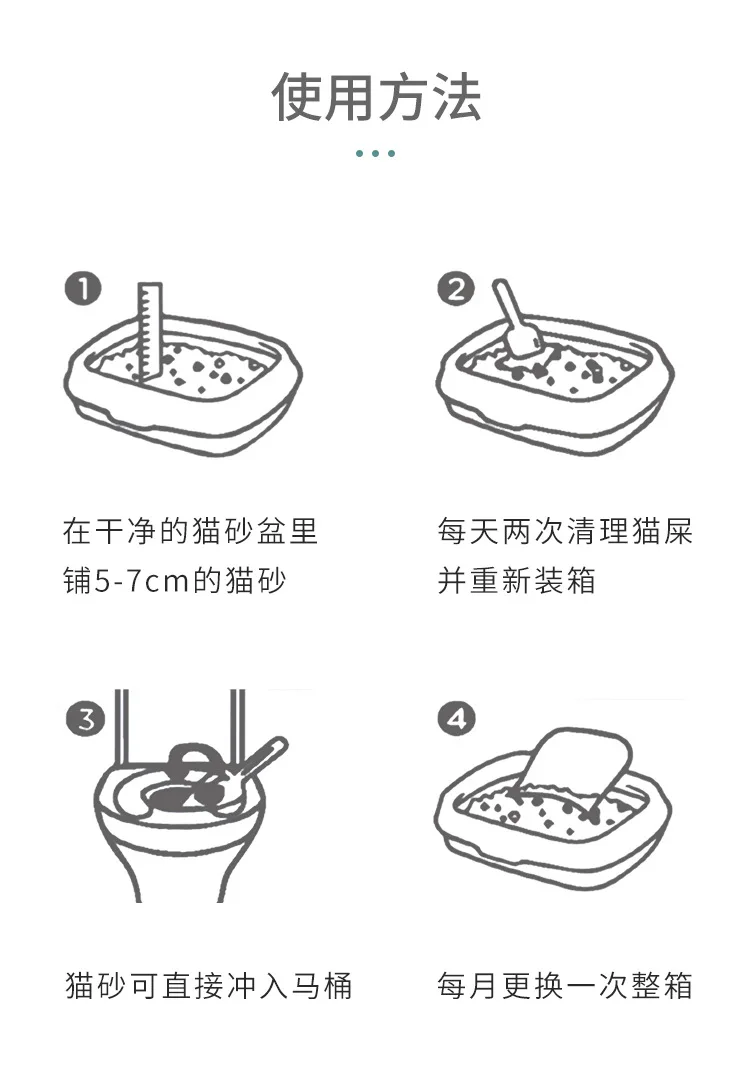 使用方法

1
在干净的猫砂盆里铺5-7cm的猫砂

2
每天两次清理猫屎并重新装箱

3
猫砂可直接冲入马桶

4
每月更换一次整箱