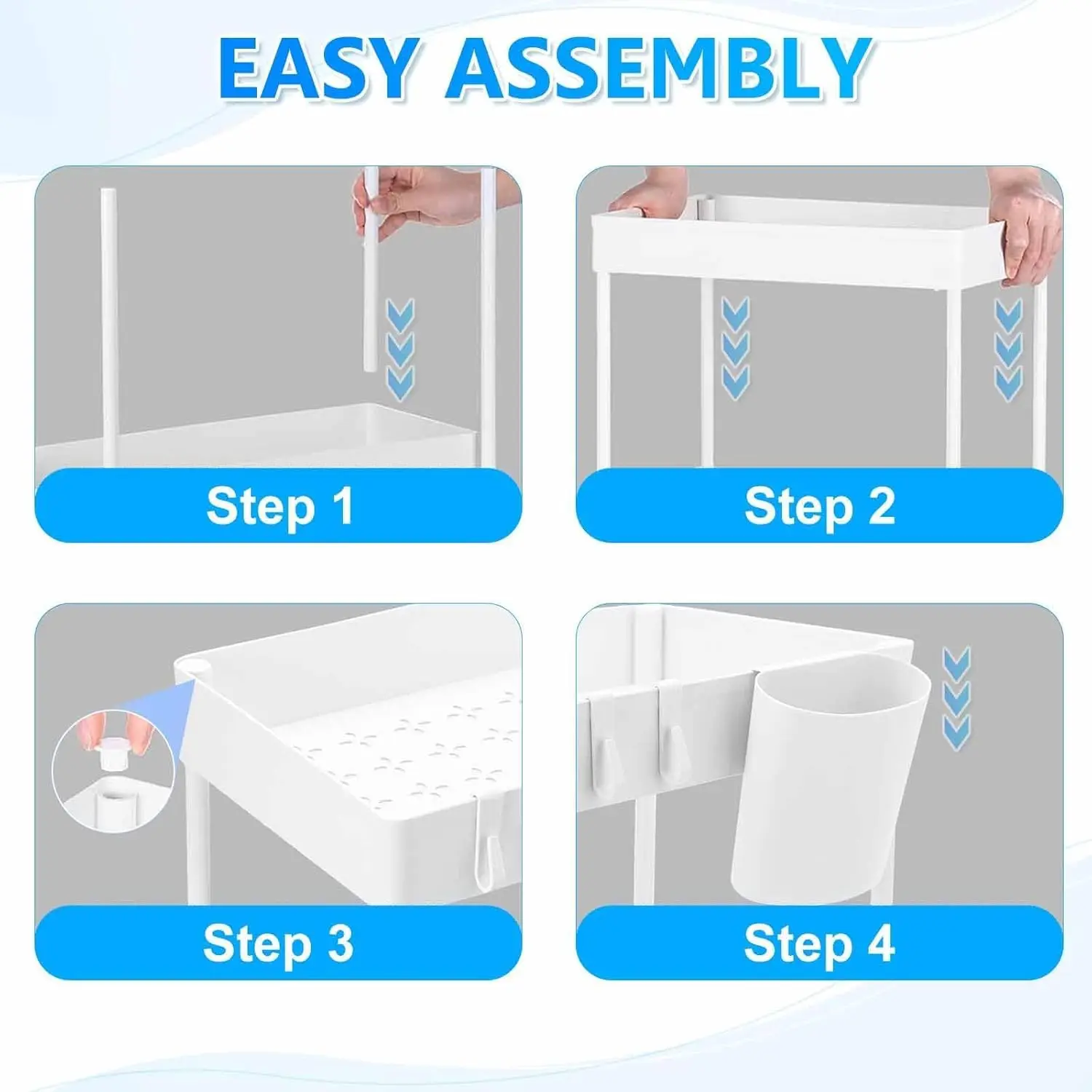 EASY ASSEMBLY

Step 1

Step 2

Step 3

Step 4