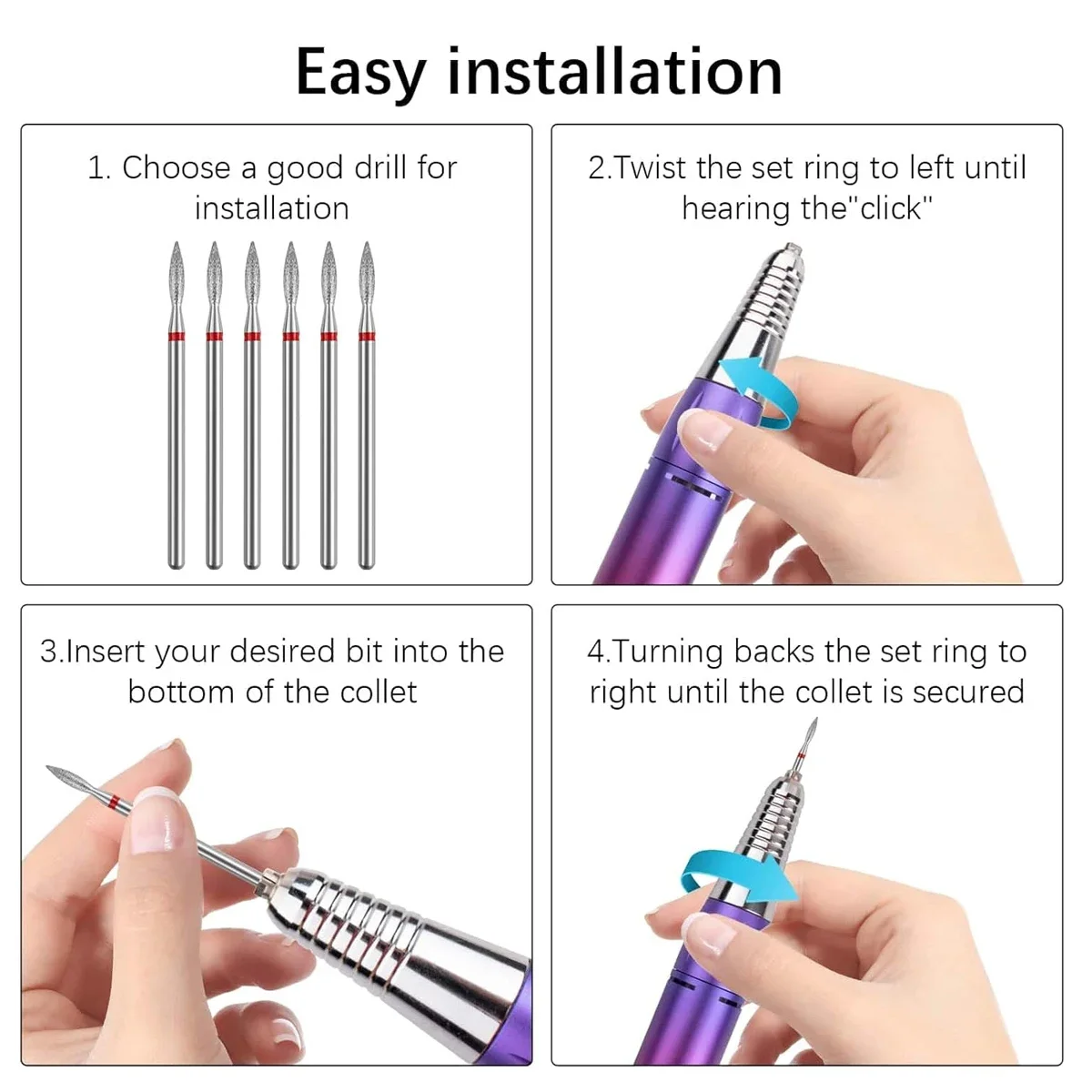 Easy installation

1. Choose a good drill for installation

2.Twist the set ring to left until hearing the"click"

3.Insert your desired bit into the bottom of the collet

4.Turning backs the set ring to right until the collet is secured