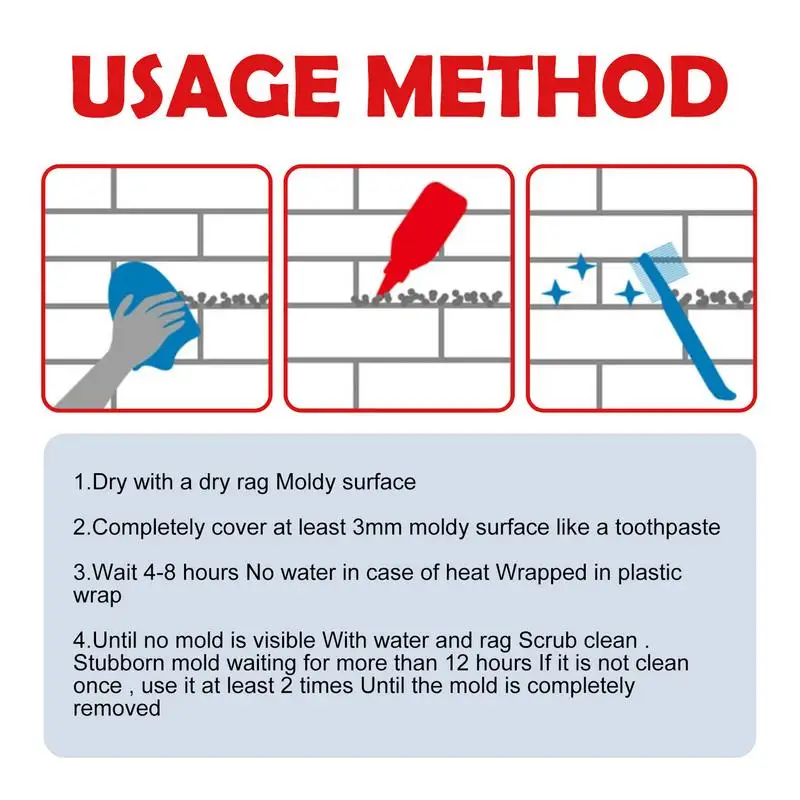 USAGE METHOD

1.Dry with a dry rag Moldy surface

2.Completely cover at least 3mm moldy surface like a toothpaste

3.Wait 4-8 hours No water in case of heat Wrapped in plastic wrap

4.Until no mold is visible With water and rag Scrub clean . Stubborn mold waiting for more than 12 hours If it is not clean once , use it at least 2 times Until the mold is completely removed