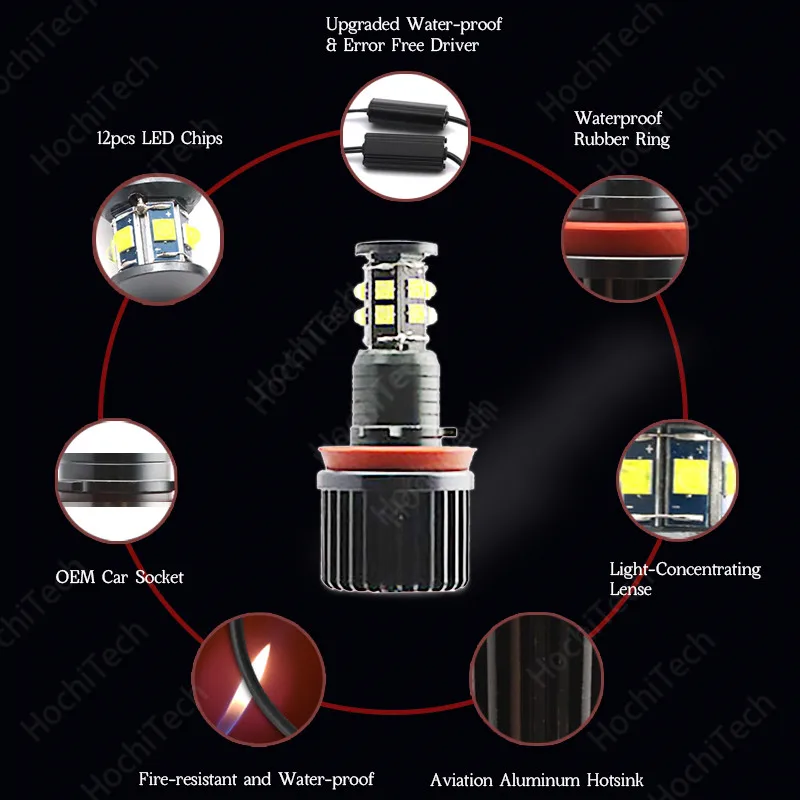 Upgraded Water-proof & Error Free Driver

12pcs LED Chips

Waterproof Rubber Ring

OEM Car Socket

Light-Concentrating Lense

Fire-resistant and Water-proof

Aviation Aluminum Hotsink

HochiTech