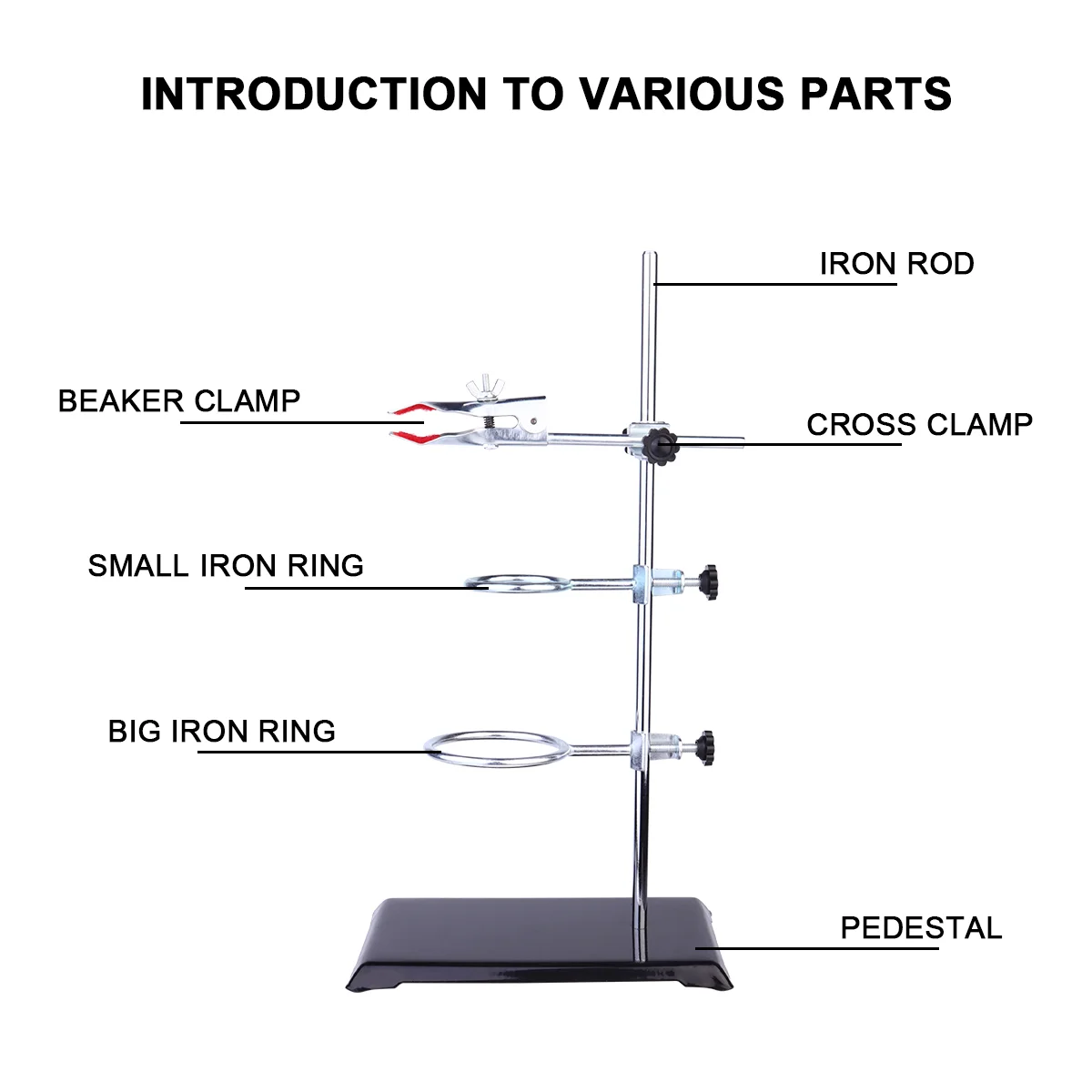 INTRODUCTION TO VARIOUS PARTS

IRON ROD

BEAKER CLAMP

CROSS CLAMP

SMALL IRON RING

BIG IRON RING

PEDESTAL